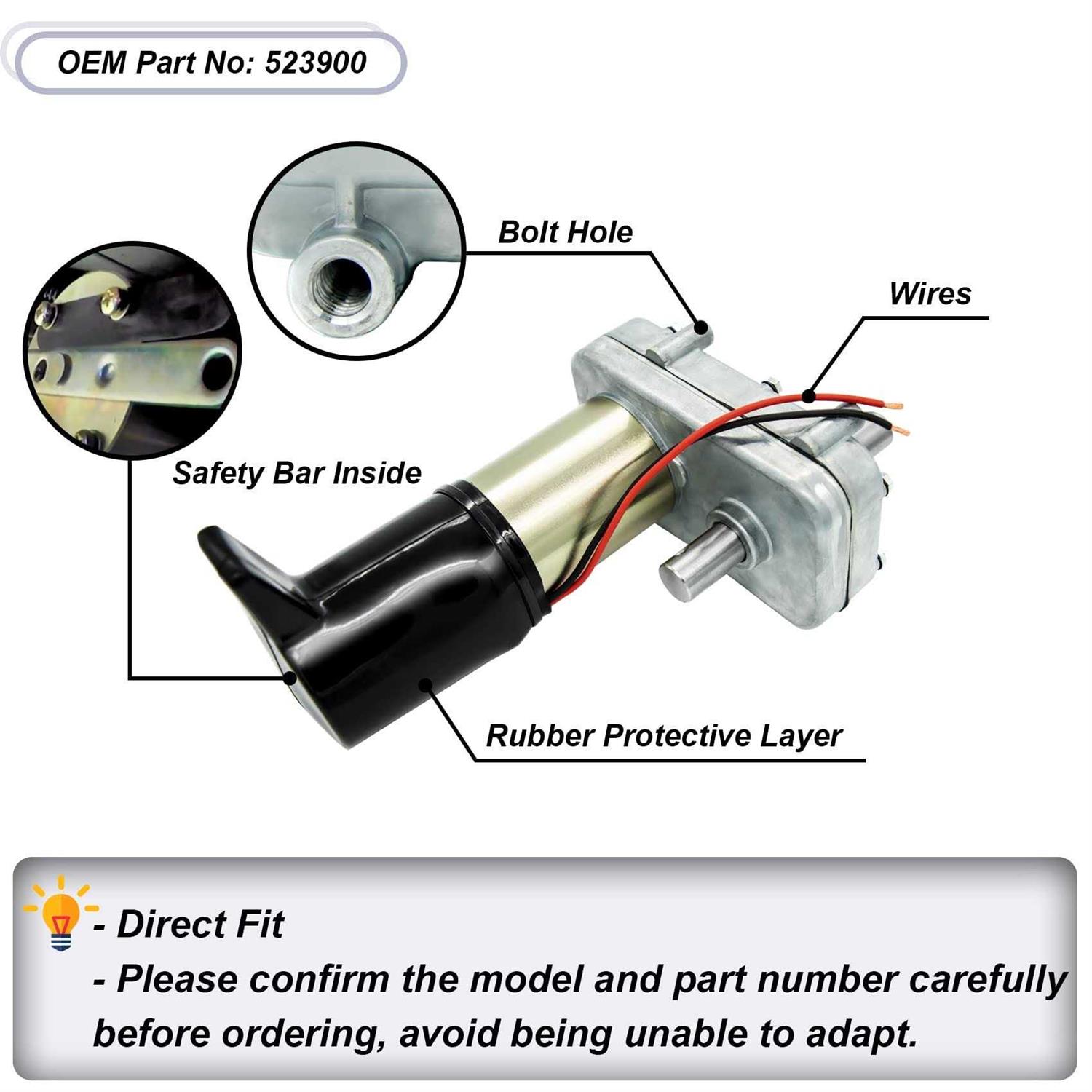 OEM Part No: 523900

Bolt Hole

Wires

Safety Bar Inside

Rubber Protective Layer

- Direct Fit
- Please confirm the model and part number carefully before ordering, avoid being unable to adapt.