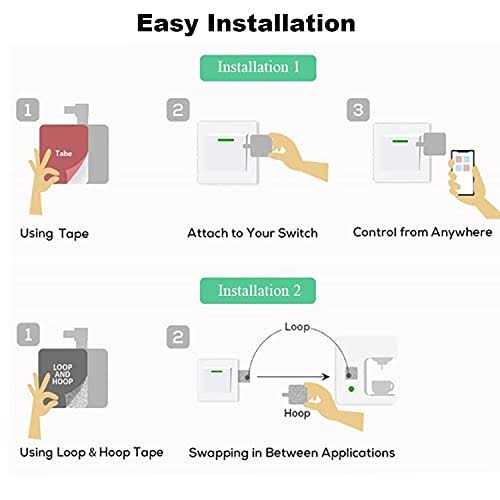 Easy Installation

Installation 1

1

Tabe

Using Tape

2

Attach to Your Switch

3

Control from Anywhere

Installation 2

1

LOOP AND HOOP

Using Loop & Hoop Tape

2

Loop

Hoop

Swapping in Between Applications