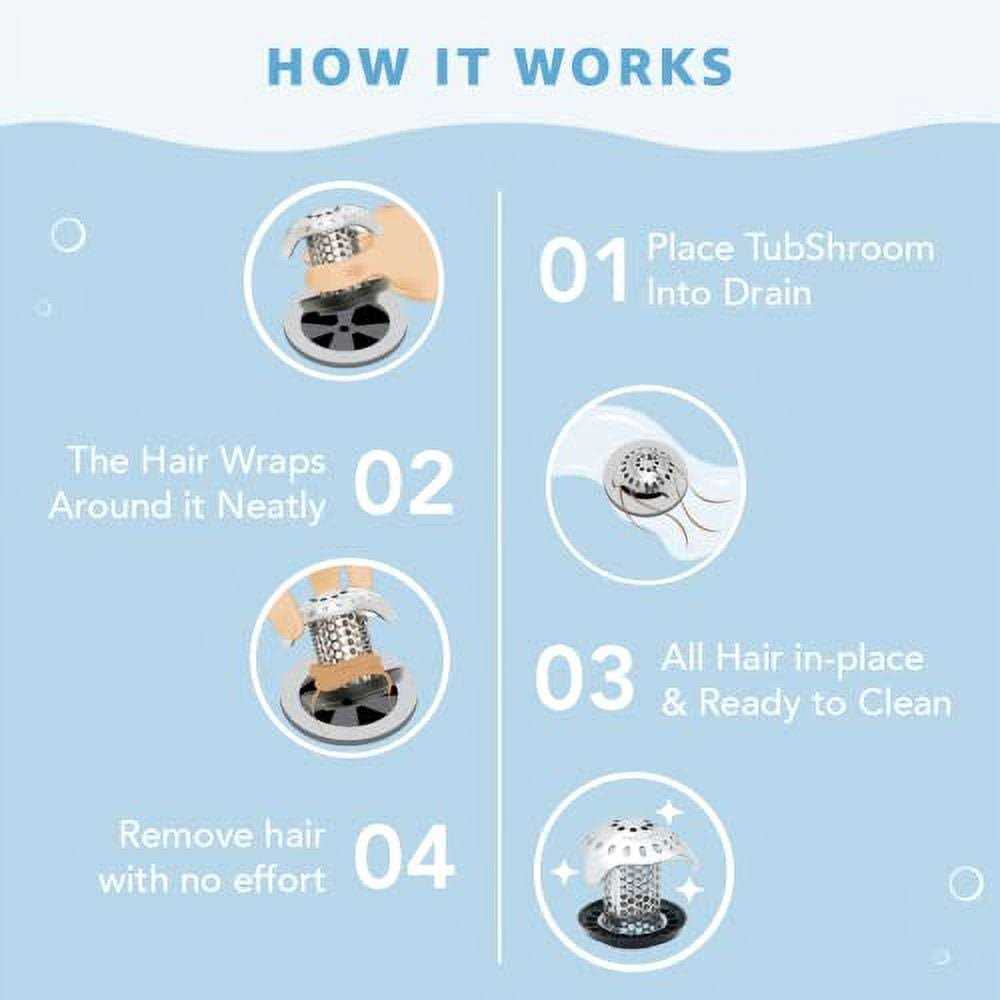 HOW IT WORKS

01 Place TubShroom Into Drain

The Hair Wraps Around it Neatly 02

03 All Hair in-place & Ready to Clean

Remove hair with no effort 04