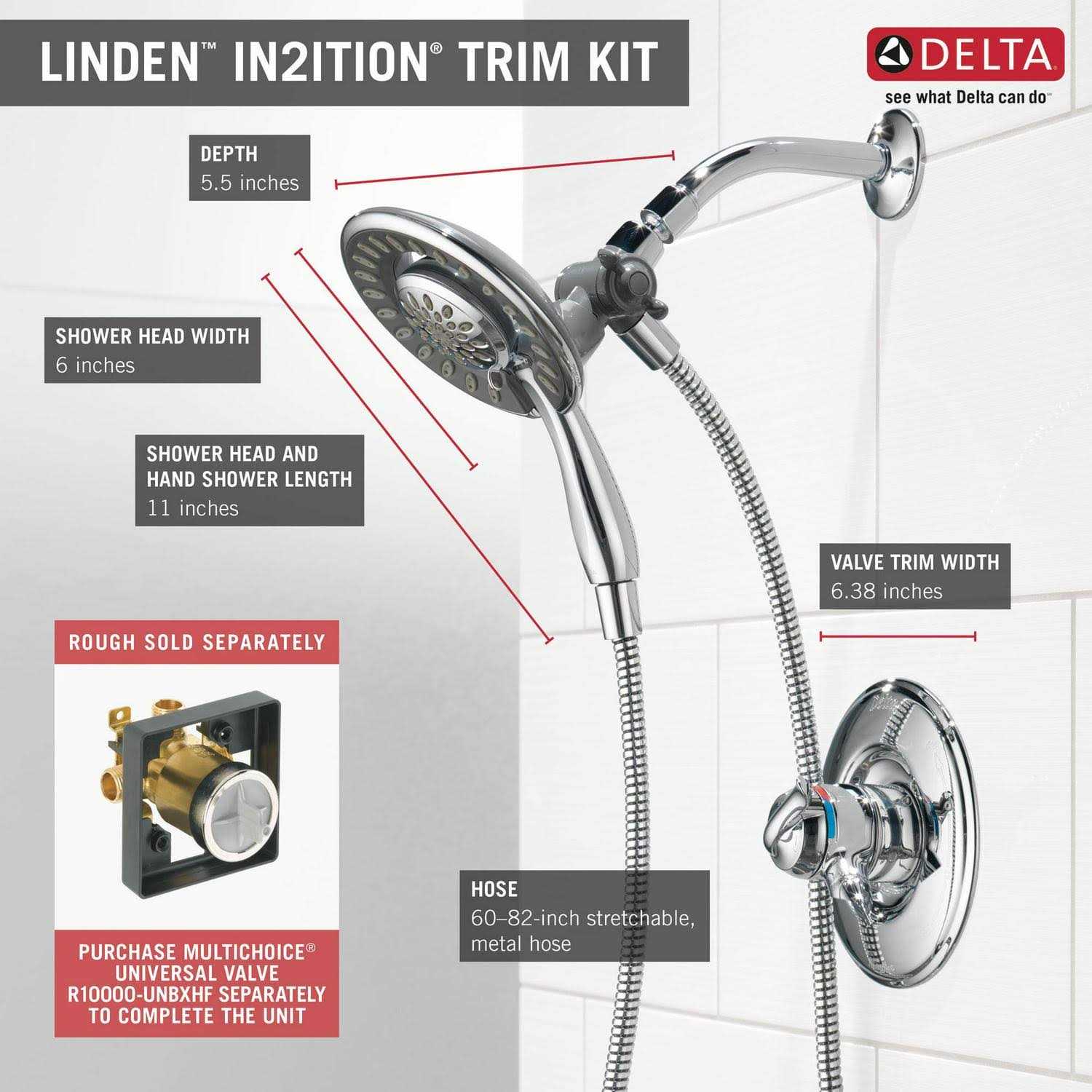 LINDEN™ IN2ITION® TRIM KIT

DELTA
see what Delta can do™

DEPTH
5.5 inches

SHOWER HEAD WIDTH
6 inches

SHOWER HEAD AND HAND SHOWER LENGTH
11 inches

VALVE TRIM WIDTH
6.38 inches

ROUGH SOLD SEPARATELY

PURCHASE MULTICHOICE® UNIVERSAL VALVE R10000-UNBXHF SEPARATELY TO COMPLETE THE UNIT

HOSE
60–82-inch stretchable, metal hose