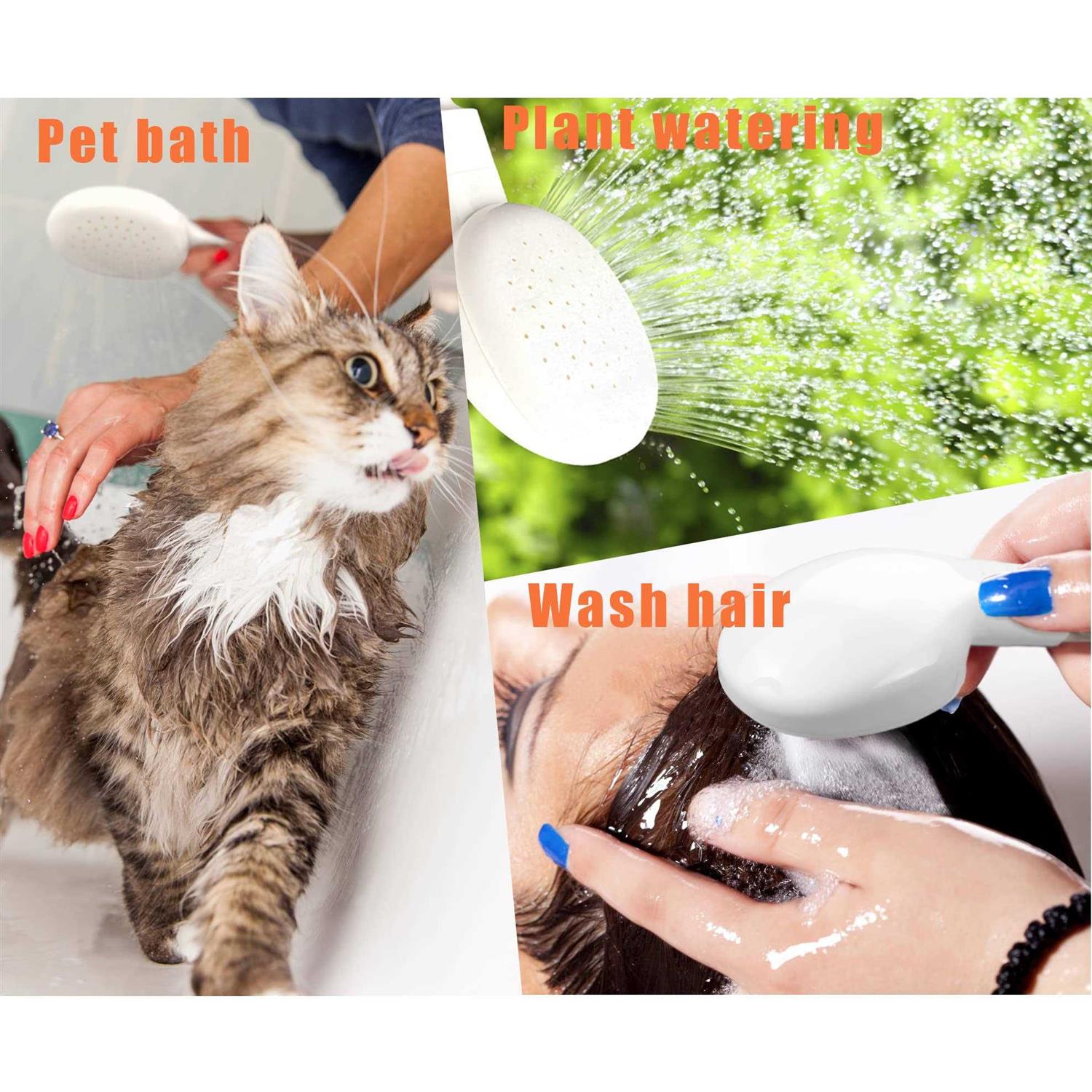 Pet bath

Plant watering

Wash hair