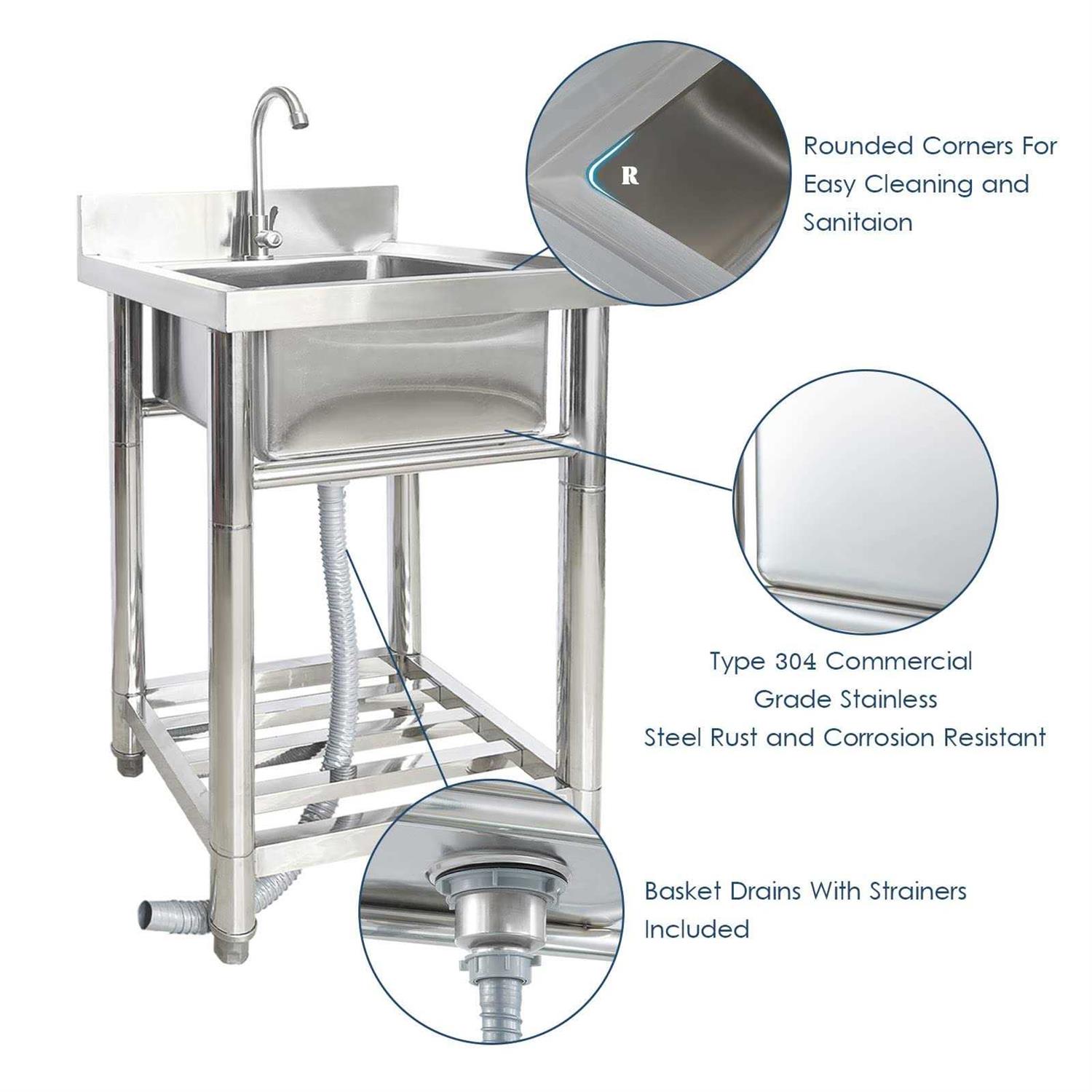 R

Rounded Corners For Easy Cleaning and Sanitaion

Type 304 Commercial Grade Stainless Steel Rust and Corrosion Resistant

Basket Drains With Strainers Included