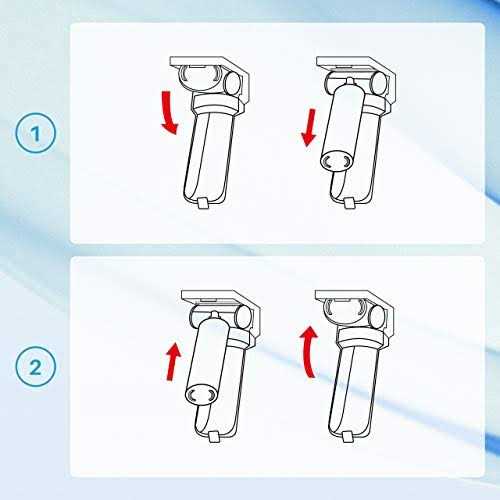 1

2