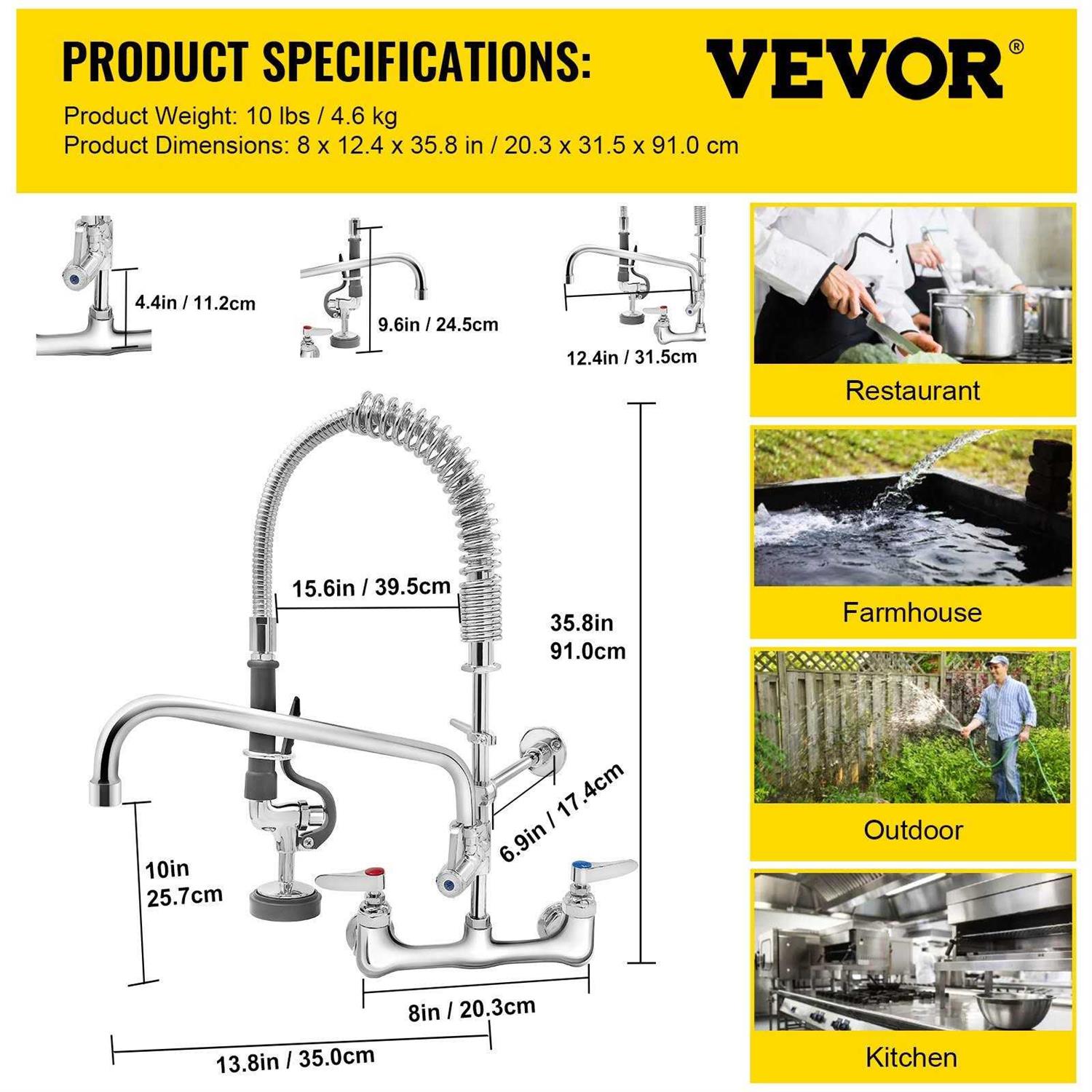 PRODUCT SPECIFICATIONS:

VEVOR®

Product Weight: 10 lbs / 4.6 kg
Product Dimensions: 8 x 12.4 x 35.8 in / 20.3 x 31.5 x 91.0 cm

4.4in / 11.2cm

9.6in / 24.5cm

12.4in / 31.5cm

15.6in / 39.5cm

35.8in
91.0cm

6.9in / 17.4cm

10in
25.7cm

8in / 20.3cm

13.8in / 35.0cm

Restaurant

Farmhouse

Outdoor

Kitchen