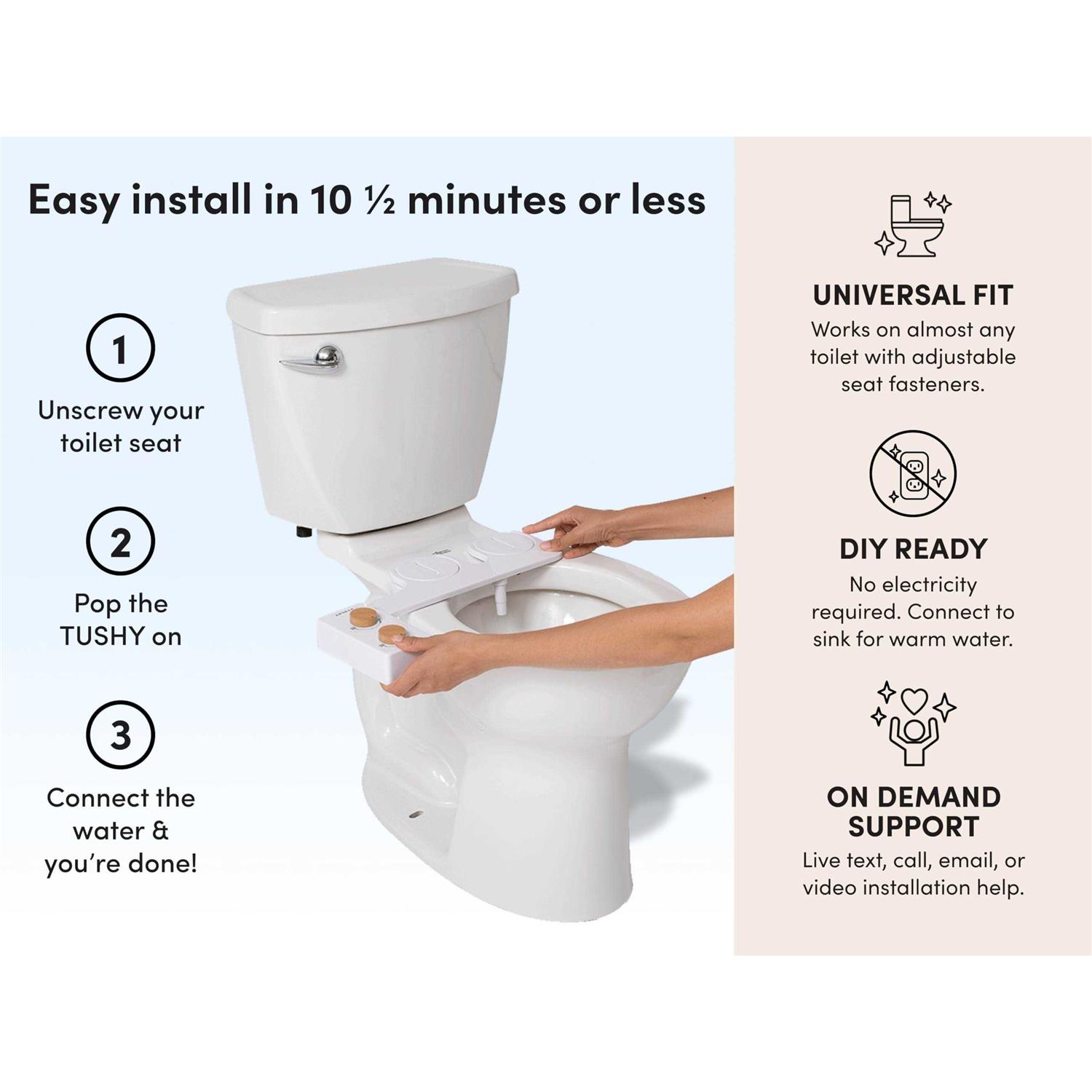 Easy install in 10 ½ minutes or less

1
Unscrew your toilet seat

2
Pop the TUSHY on

3
Connect the water & you're done!

UNIVERSAL FIT
Works on almost any toilet with adjustable seat fasteners.

DIY READY
No electricity required. Connect to sink for warm water.

ON DEMAND SUPPORT
Live text, call, email, or video installation help.