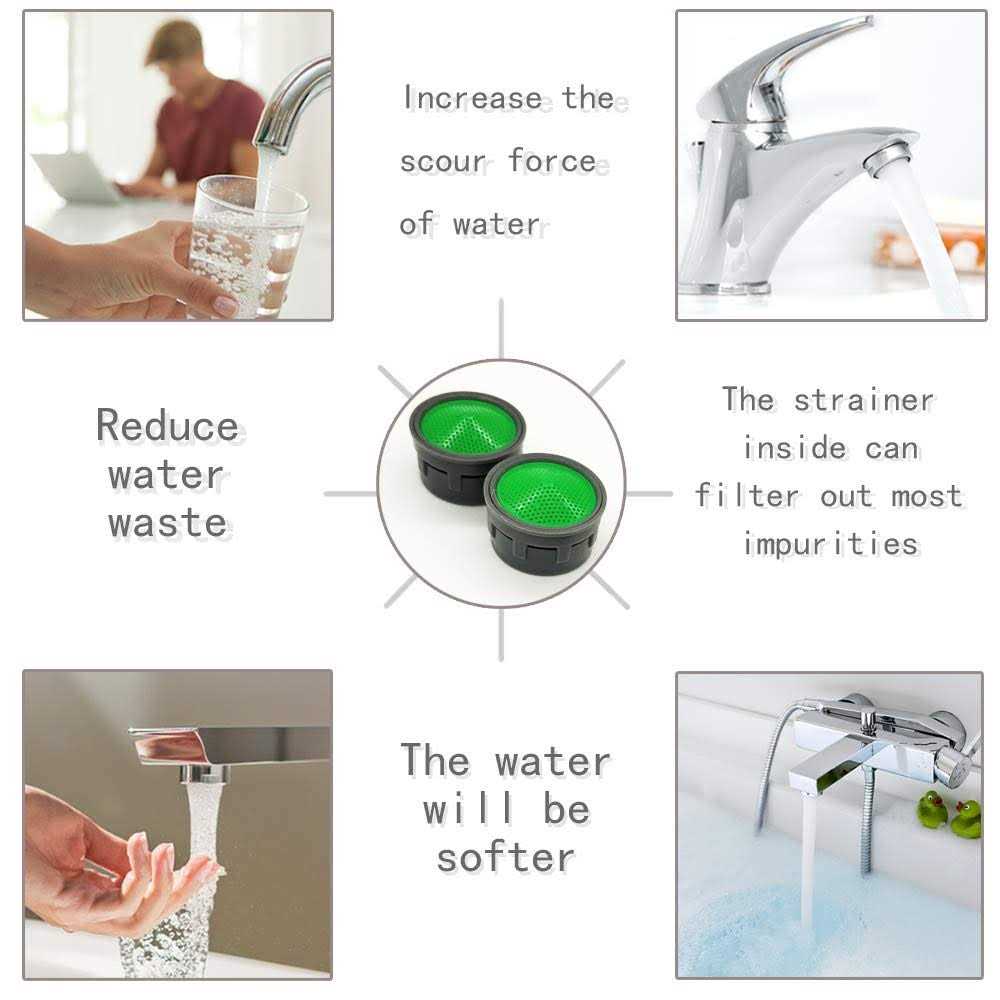 Increase the scour force of water

Reduce water waste

The strainer inside can filter out most impurities

The water will be softer