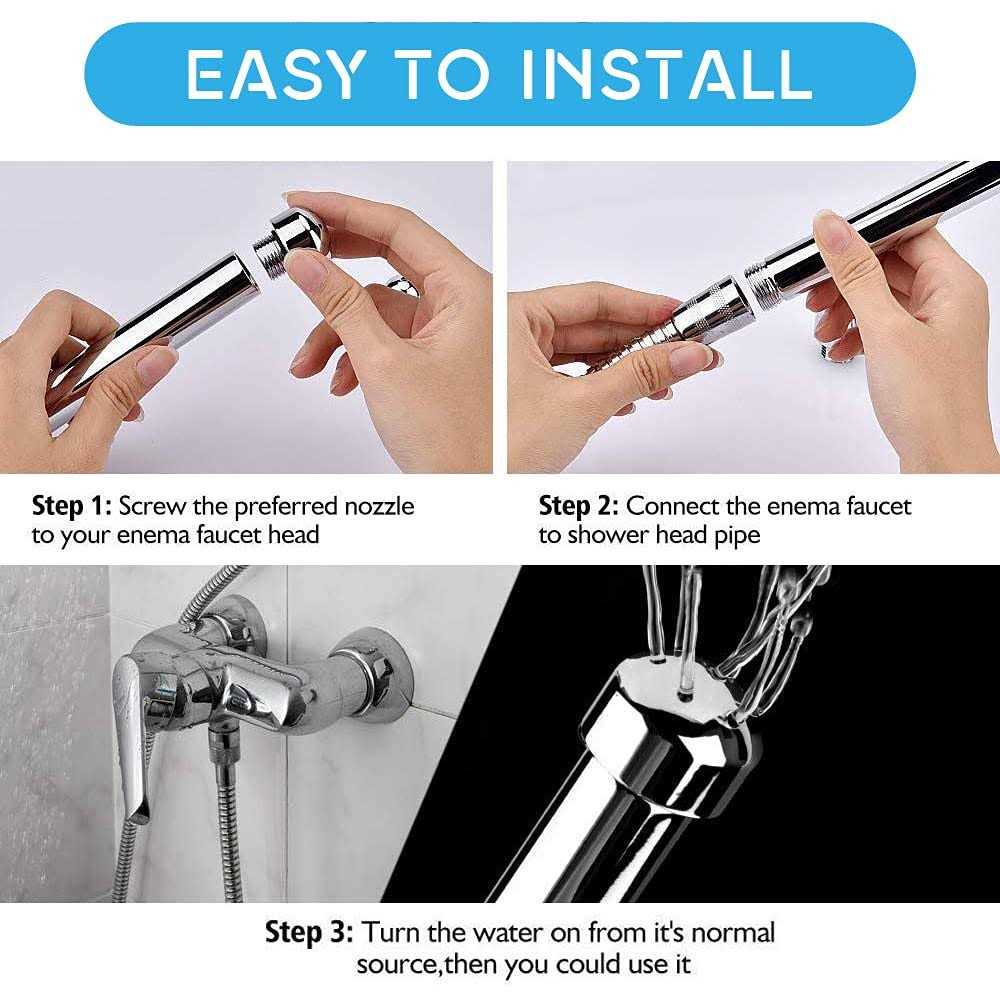 EASY TO INSTALL

Step 1: Screw the preferred nozzle to your enema faucet head

Step 2: Connect the enema faucet to shower head pipe

Step 3: Turn the water on from it's normal source,then you could use it