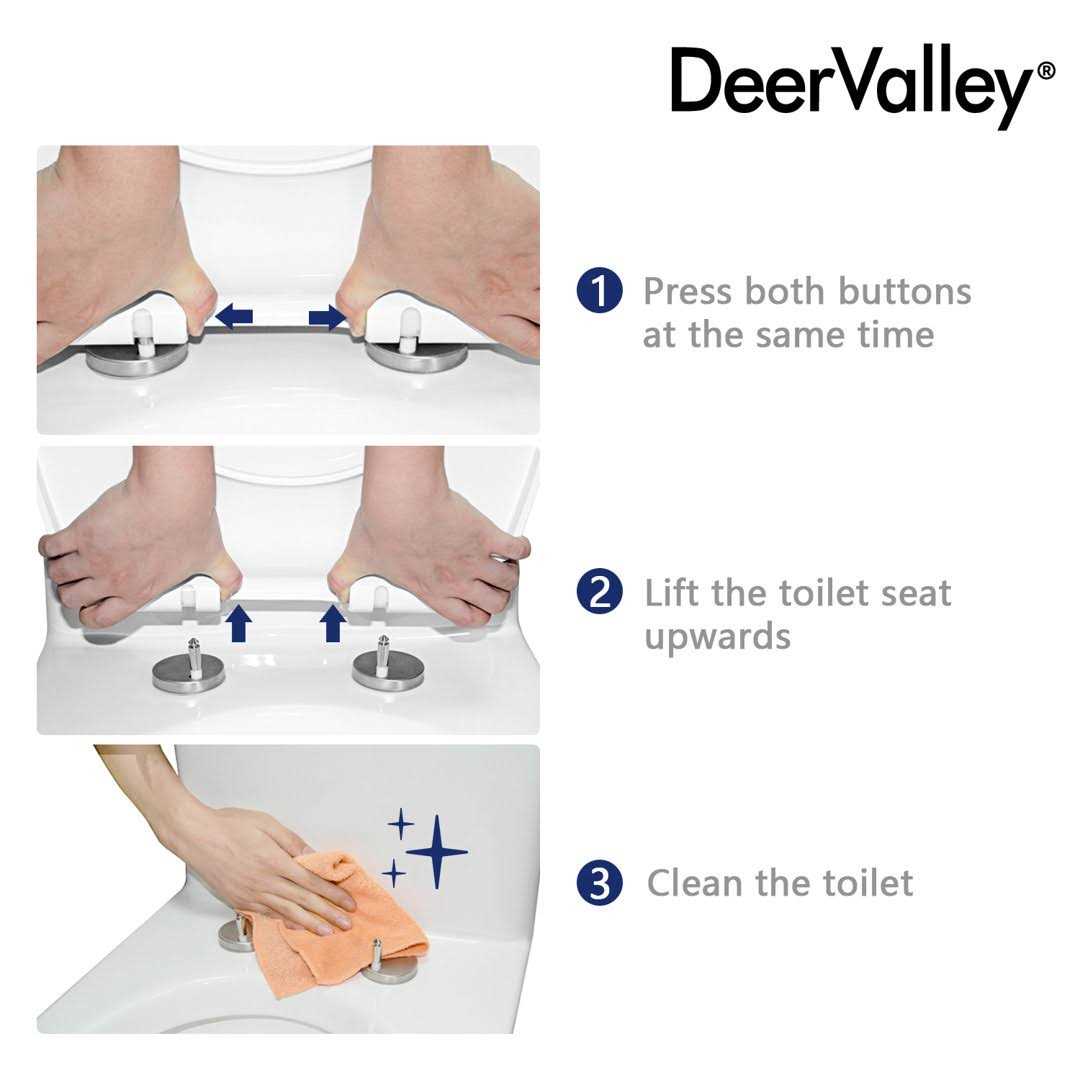 DeerValley®

1 Press both buttons at the same time

2 Lift the toilet seat upwards

3 Clean the toilet