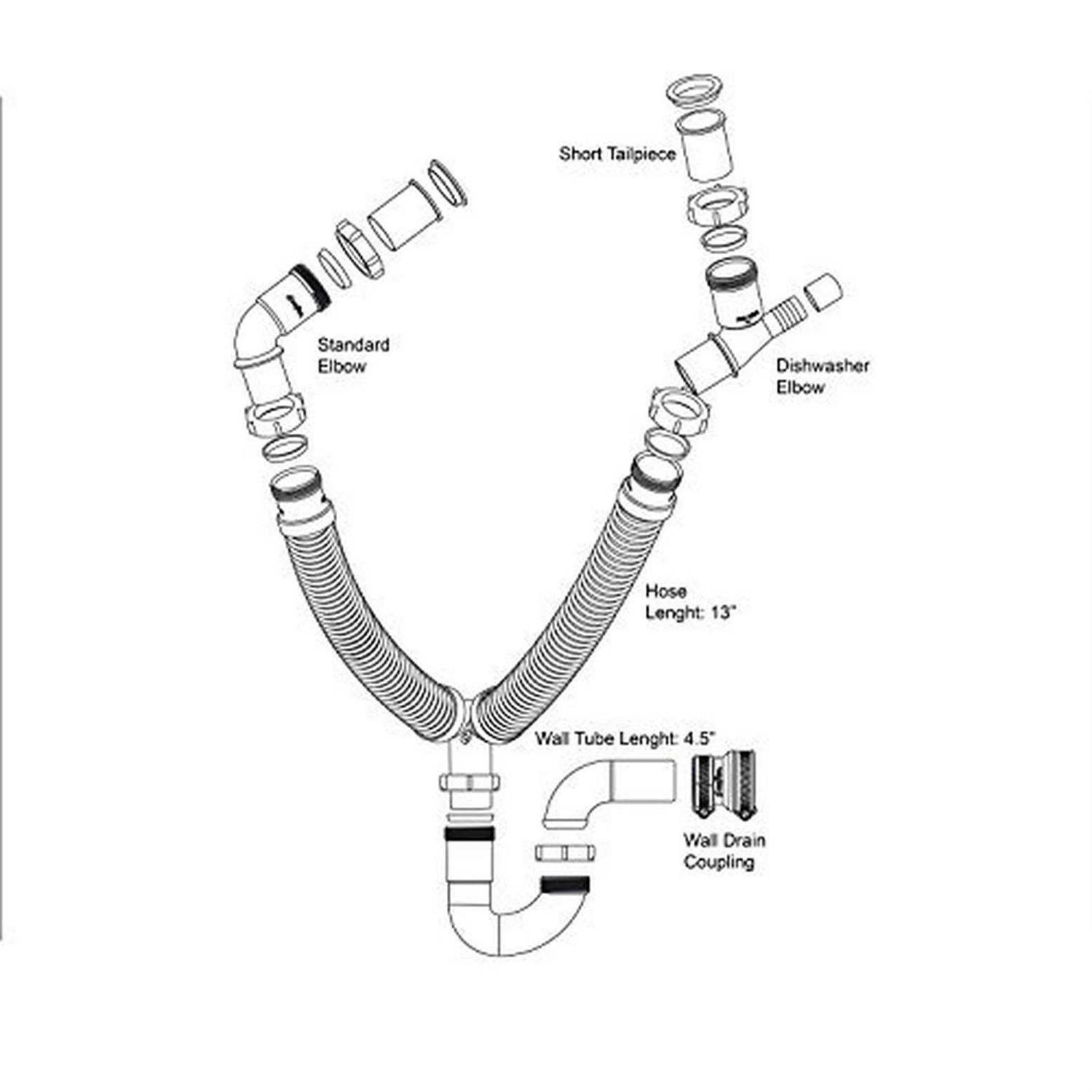 Short Tailpiece

Standard Elbow

Dishwasher Elbow

Hose Lenght: 13"

Wall Tube Lenght: 4.5"

Wall Drain Coupling