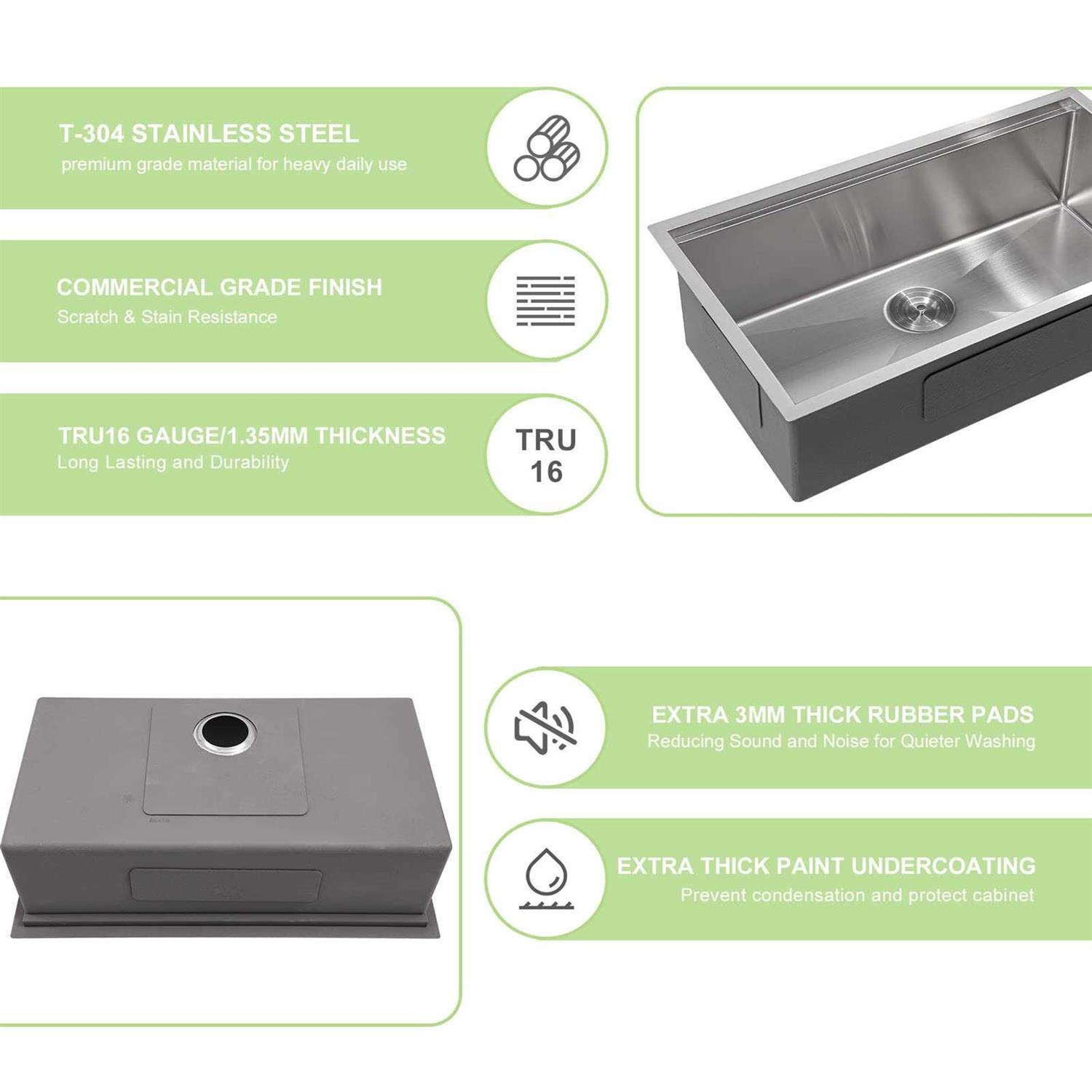 T-304 STAINLESS STEEL
premium grade material for heavy daily use

COMMERCIAL GRADE FINISH
Scratch & Stain Resistance

TRU16 GAUGE/1.35MM THICKNESS
Long Lasting and Durability

TRU
16

EXTRA 3MM THICK RUBBER PADS
Reducing Sound and Noise for Quieter Washing

EXTRA THICK PAINT UNDERCOATING
Prevent condensation and protect cabinet