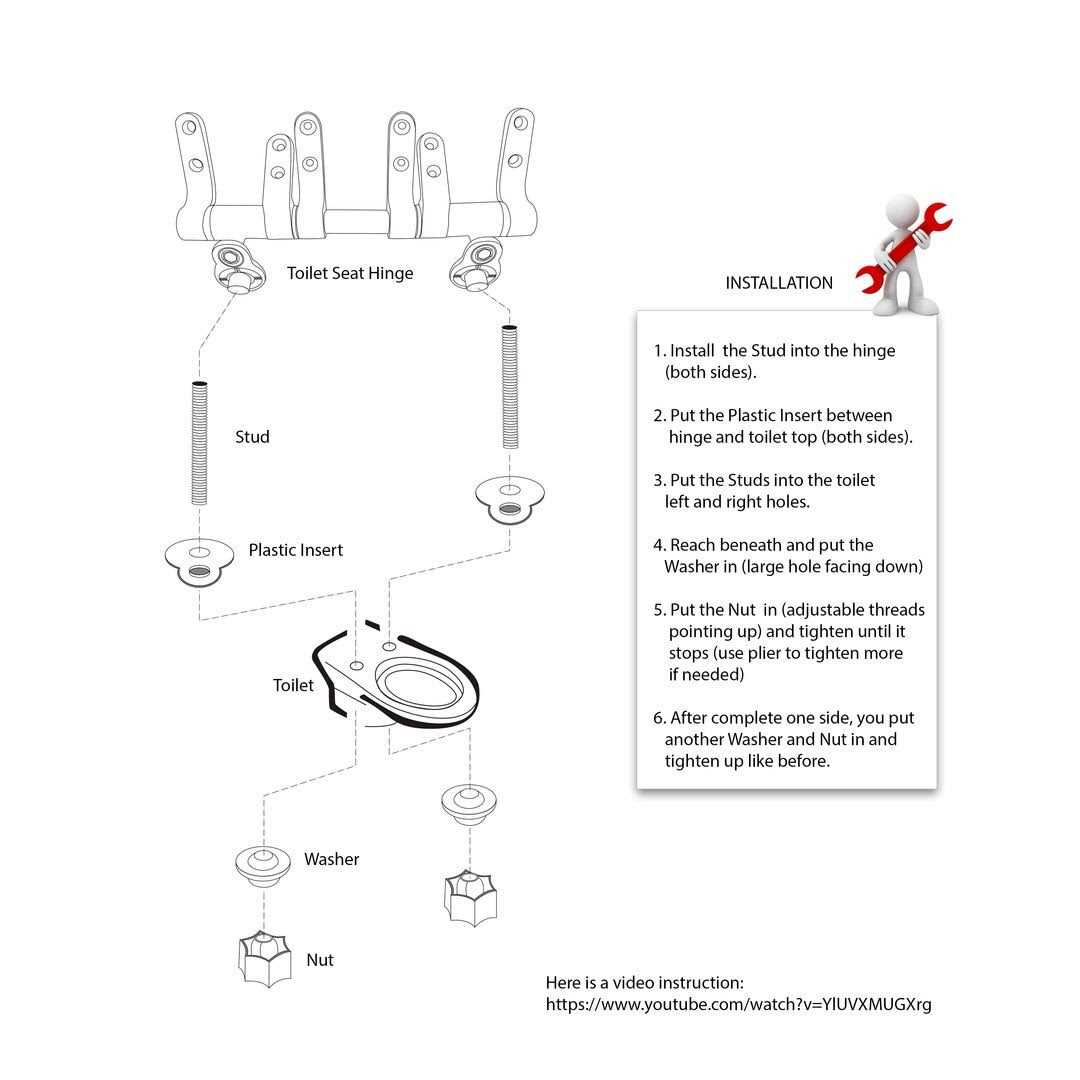 Toilet Seat Hinge

Stud

Plastic Insert

Toilet

Washer

Nut

INSTALLATION

1. Install the Stud into the hinge (both sides).

2. Put the Plastic Insert between hinge and toilet top (both sides).

3. Put the Studs into the toilet left and right holes.

4. Reach beneath and put the Washer in (large hole facing down)

5. Put the Nut in (adjustable threads pointing up) and tighten until it stops (use plier to tighten more if needed)

6. After complete one side, you put another Washer and Nut in and tighten up like before.

Here is a video instruction:
https://www.youtube.com/watch?v=YlUVXMUGXrg