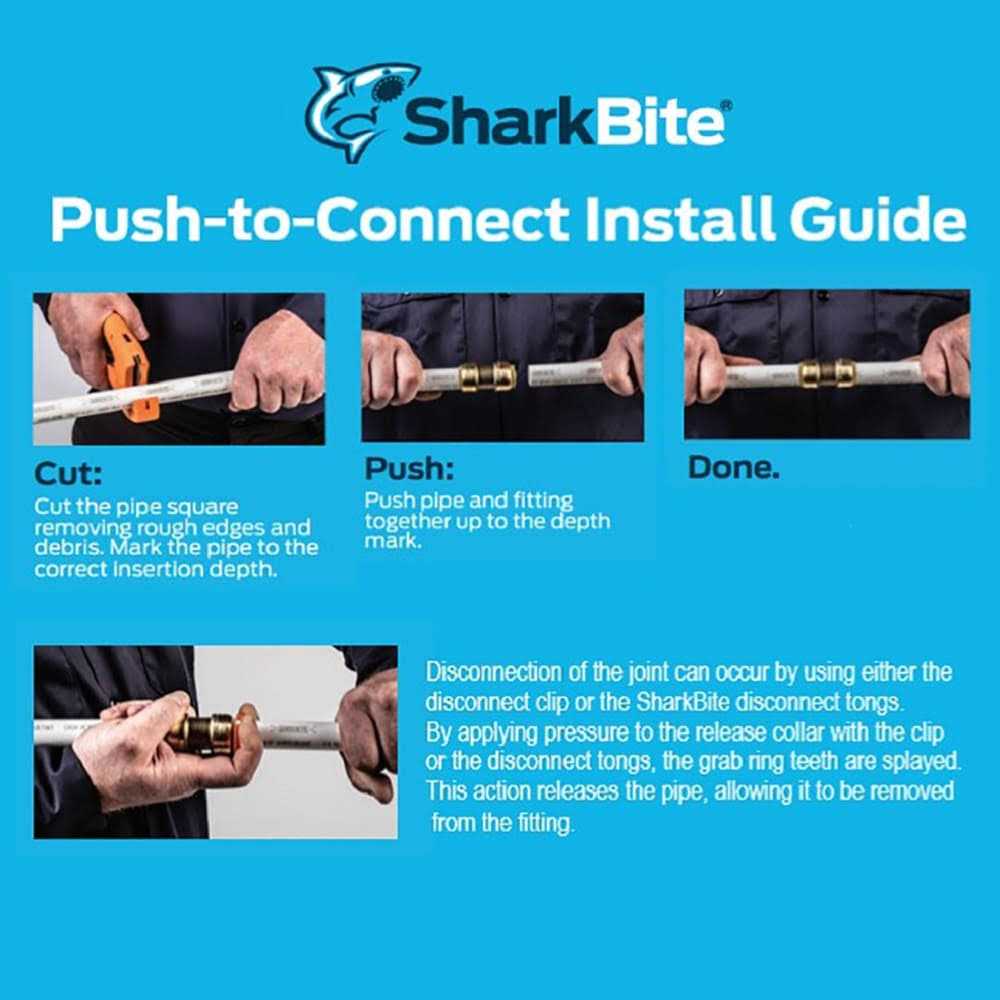 SharkBite®

Push-to-Connect Install Guide

Cut:
Cut the pipe square removing rough edges and debris. Mark the pipe to the correct insertion depth.

Push:
Push pipe and fitting together up to the depth mark.

Done.

Disconnection of the joint can occur by using either the disconnect clip or the SharkBite disconnect tongs. By applying pressure to the release collar with the clip or the disconnect tongs, the grab ring teeth are splayed. This action releases the pipe, allowing it to be removed from the fitting.