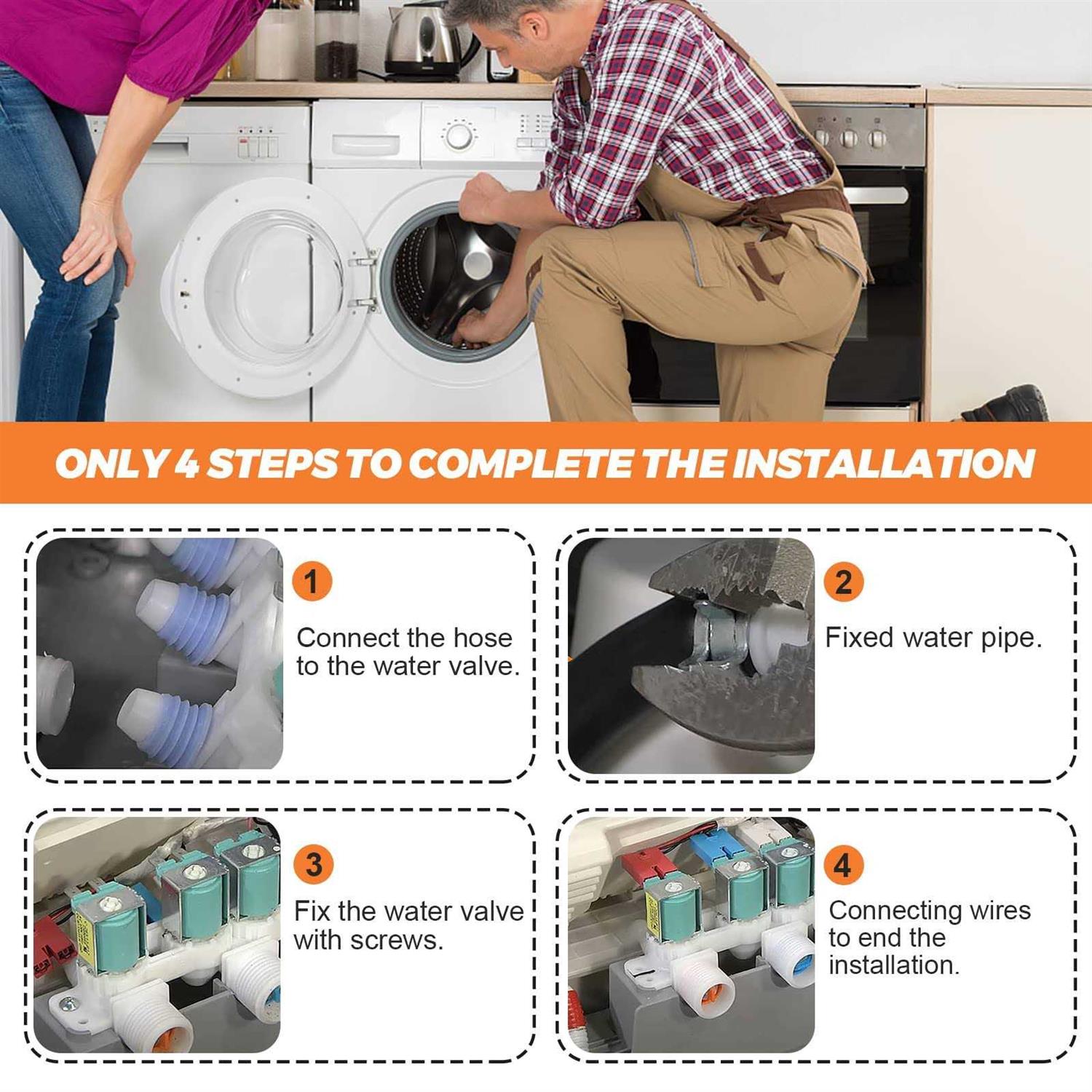 ONLY 4 STEPS TO COMPLETE THE INSTALLATION

1

Connect the hose to the water valve.

2

Fixed water pipe.

3

Fix the water valve with screws.

4

Connecting wires to end the installation.