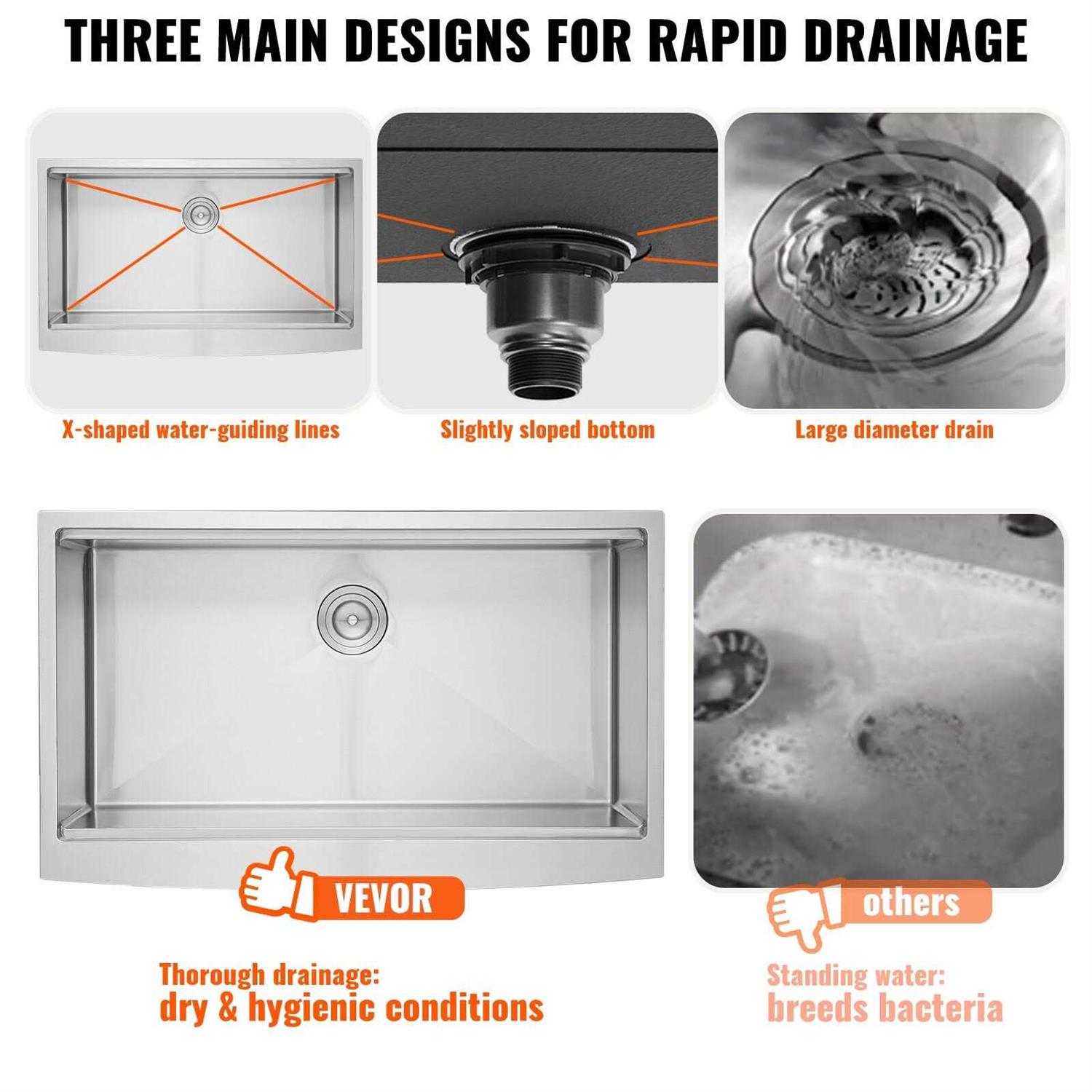 THREE MAIN DESIGNS FOR RAPID DRAINAGE

X-shaped water-guiding lines

Slightly sloped bottom

Large diameter drain

VEVOR

Thorough drainage:
dry & hygienic conditions

others

Standing water:
breeds bacteria