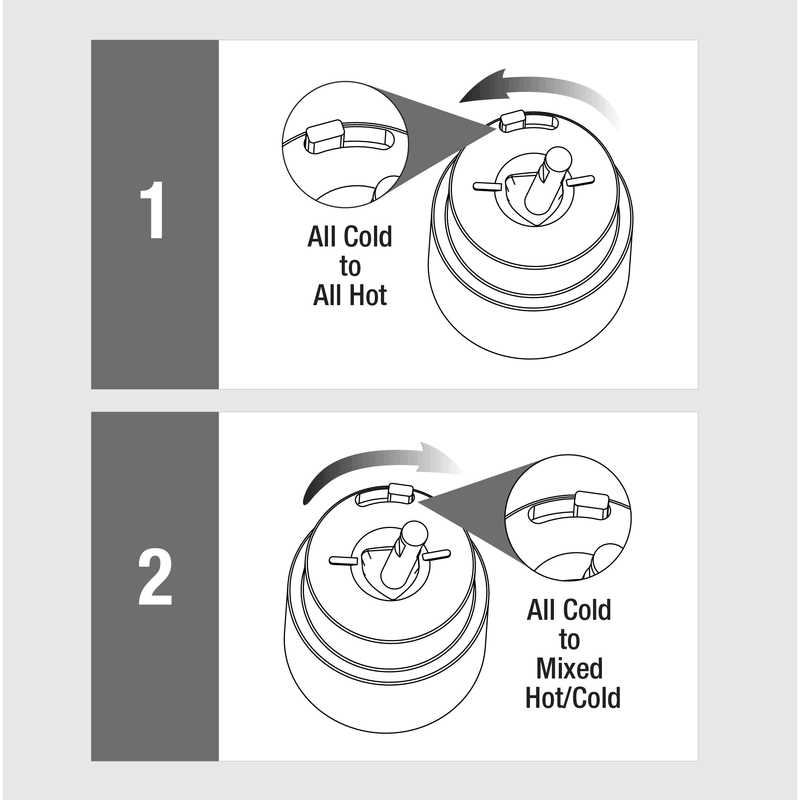 1

All Cold to All Hot

2

All Cold to Mixed Hot/Cold