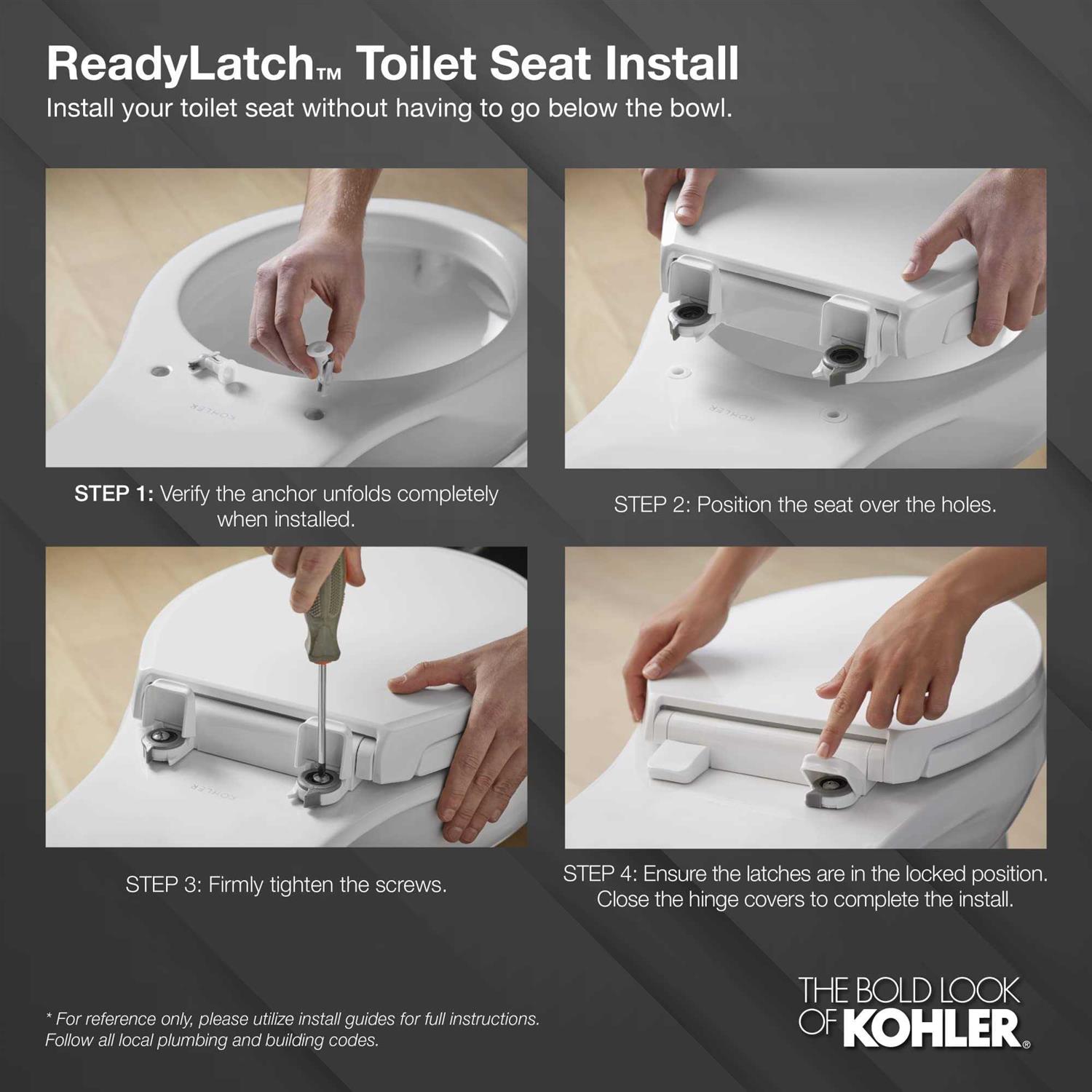 ReadyLatch™ Toilet Seat Install
Install your toilet seat without having to go below the bowl.

KOHLER

STEP 1: Verify the anchor unfolds completely when installed.

KOHLER

STEP 2: Position the seat over the holes.

KOHLER

STEP 3: Firmly tighten the screws.

STEP 4: Ensure the latches are in the locked position. Close the hinge covers to complete the install.

* For reference only, please utilize install guides for full instructions. Follow all local plumbing and building codes.

THE BOLD LOOK OF KOHLER®