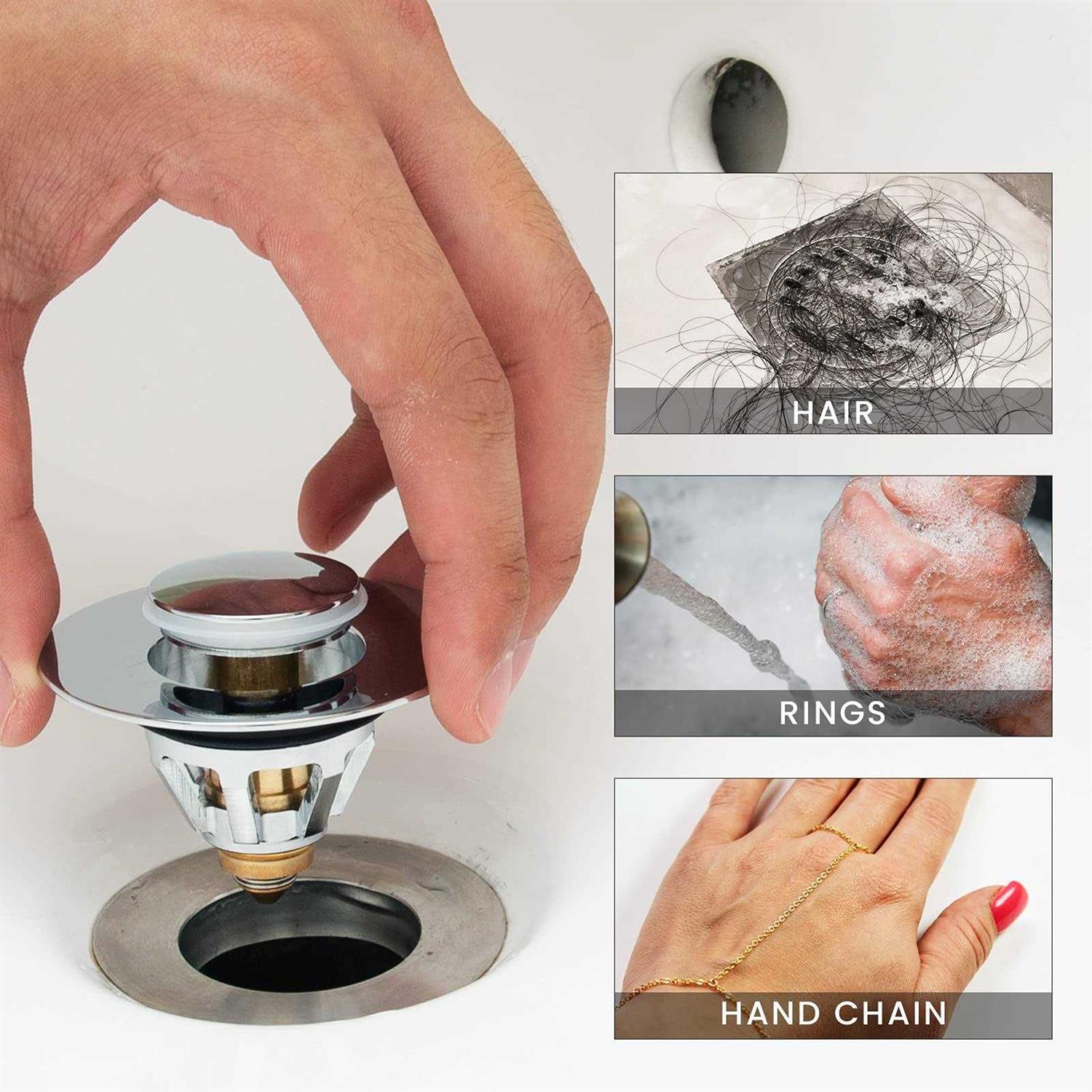 HAIR

RINGS

HAND CHAIN