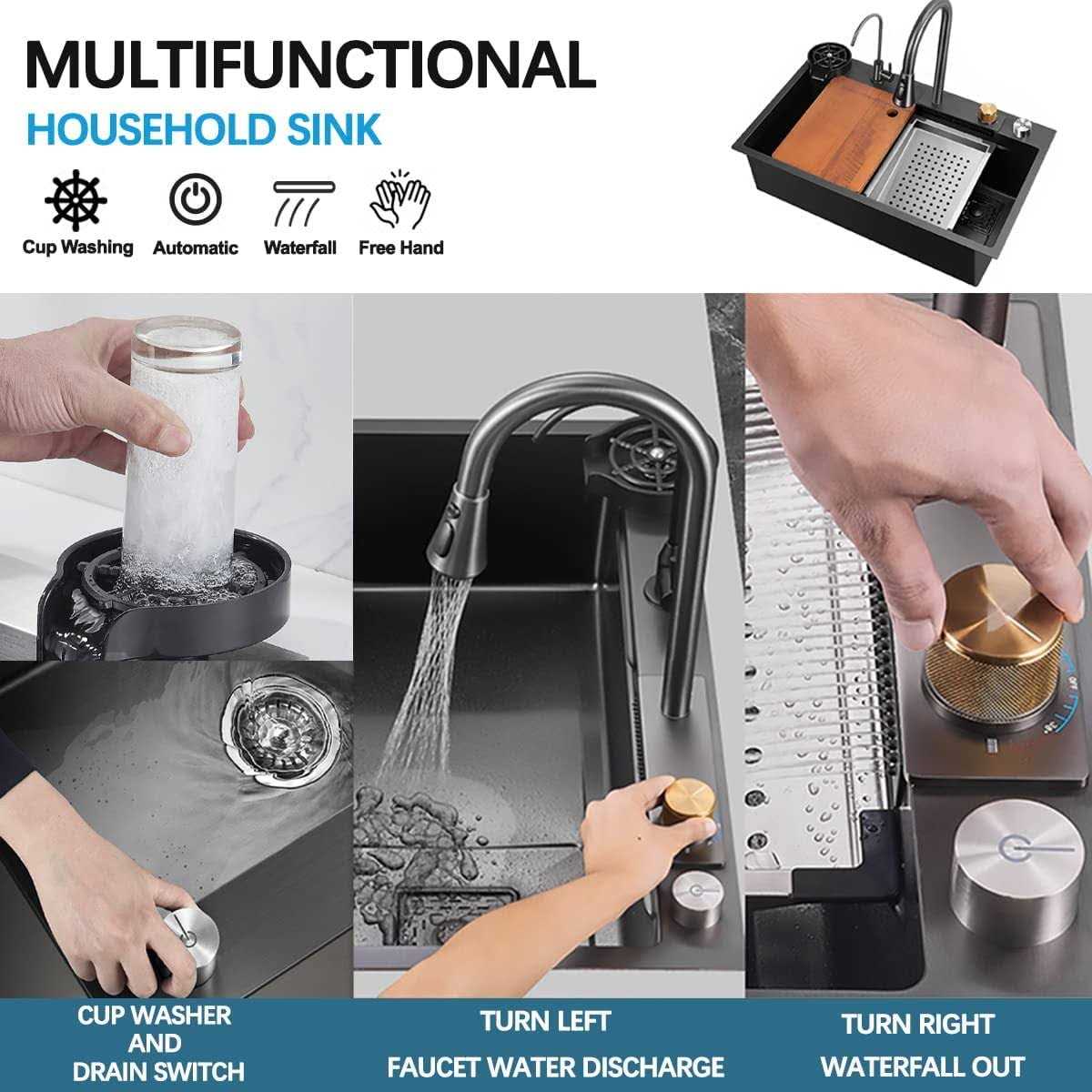 MULTIFUNCTIONAL
HOUSEHOLD SINK

Cup Washing
Automatic
Waterfall
Free Hand

CUP WASHER AND DRAIN SWITCH

TURN LEFT
FAUCET WATER DISCHARGE

TURN RIGHT
WATERFALL OUT