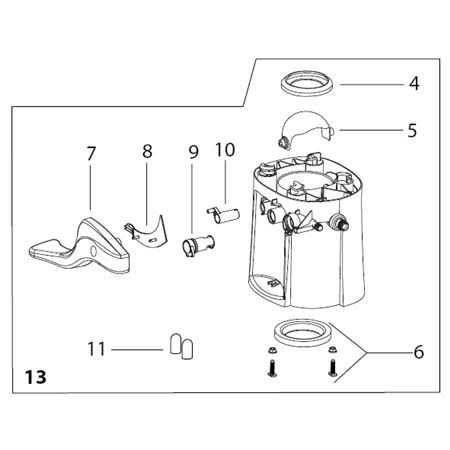 4

5

7

8

9

10

11

6

13