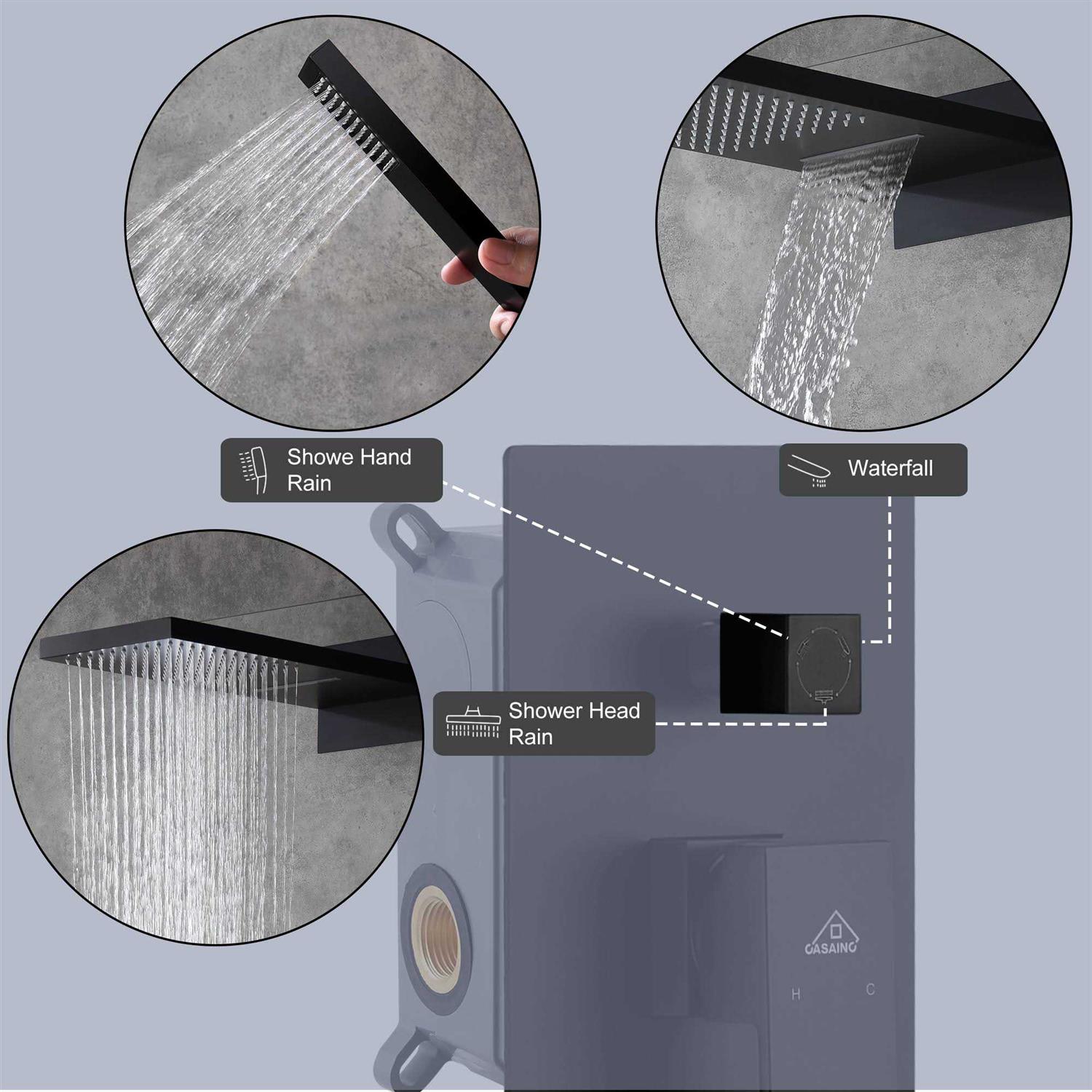 Showe Hand Rain

Waterfall

Shower Head Rain

CASAINC

H

C