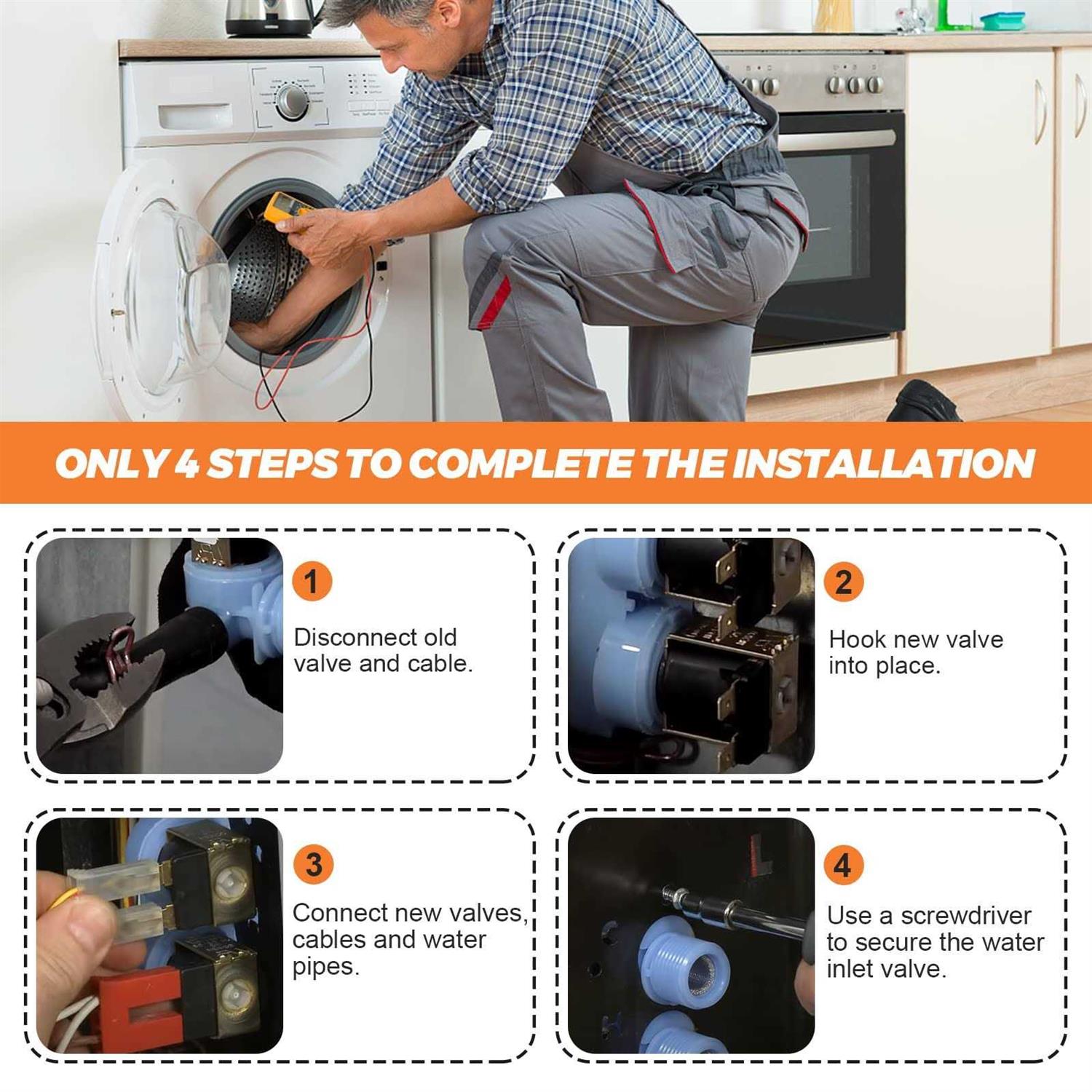 ONLY 4 STEPS TO COMPLETE THE INSTALLATION

1
Disconnect old valve and cable.

2
Hook new valve into place.

3
Connect new valves, cables and water pipes.

4
Use a screwdriver to secure the water inlet valve.