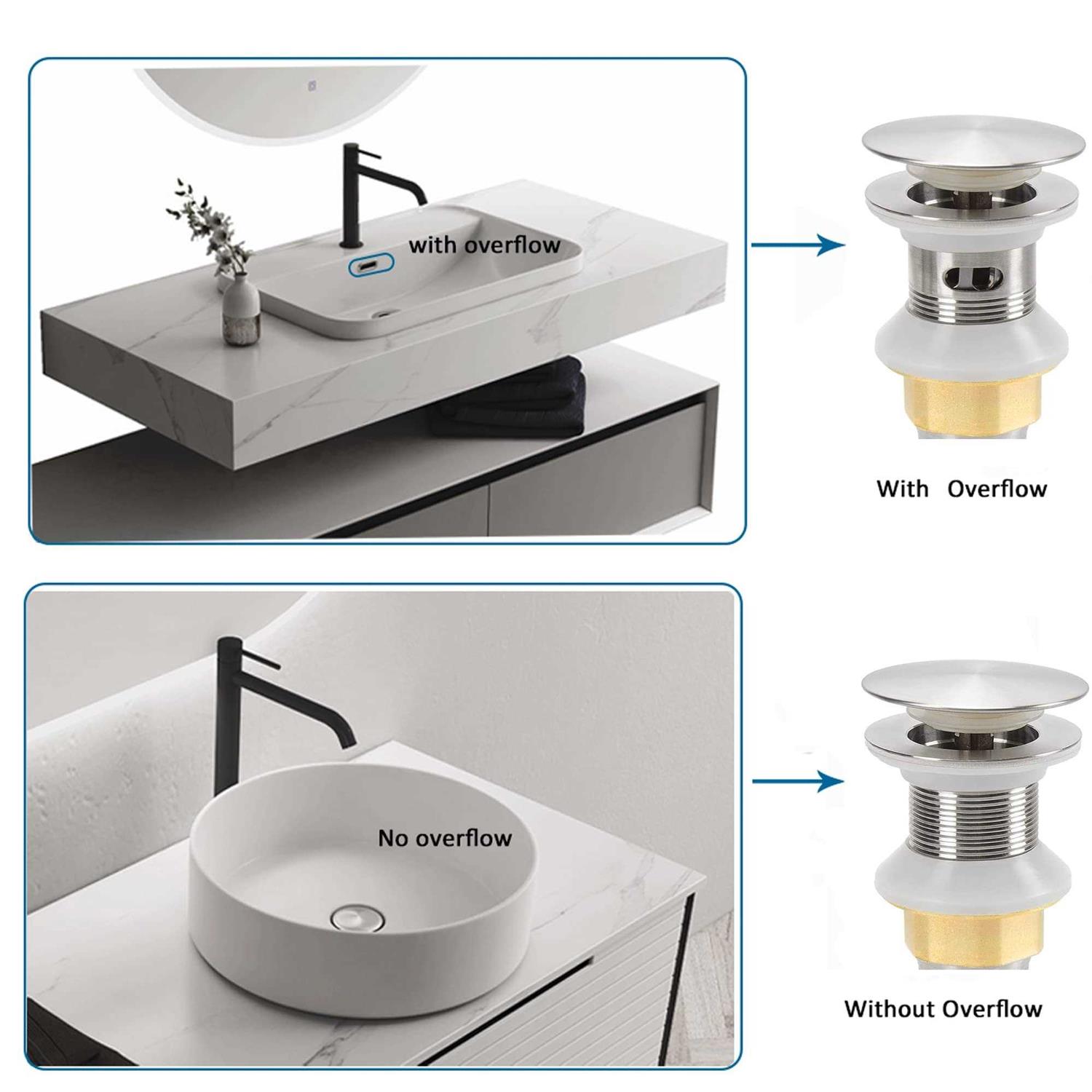 with overflow

With Overflow

No overflow

Without Overflow