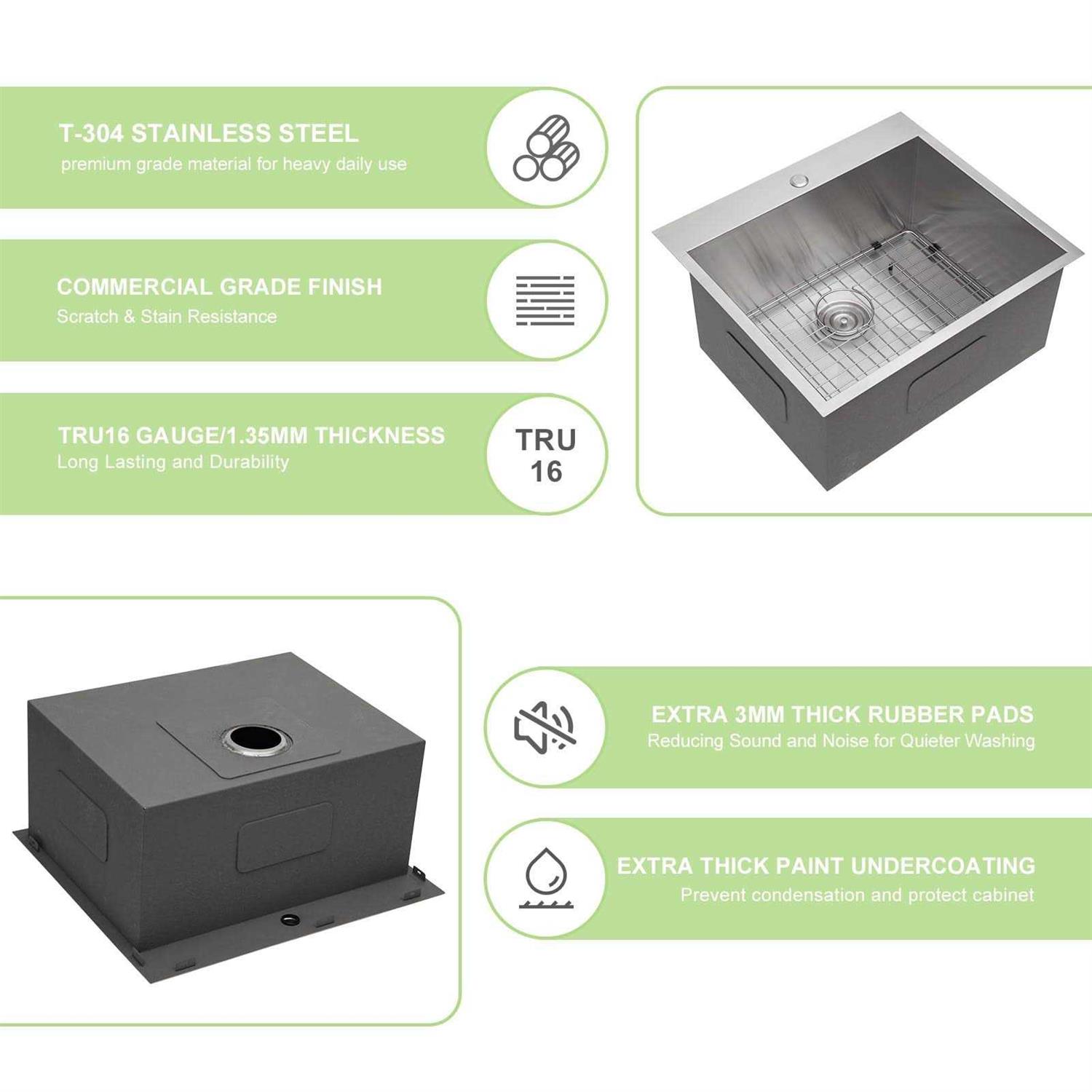 T-304 STAINLESS STEEL
premium grade material for heavy daily use

COMMERCIAL GRADE FINISH
Scratch & Stain Resistance

TRU16 GAUGE/1.35MM THICKNESS
Long Lasting and Durability

TRU
16

EXTRA 3MM THICK RUBBER PADS
Reducing Sound and Noise for Quieter Washing

EXTRA THICK PAINT UNDERCOATING
Prevent condensation and protect cabinet