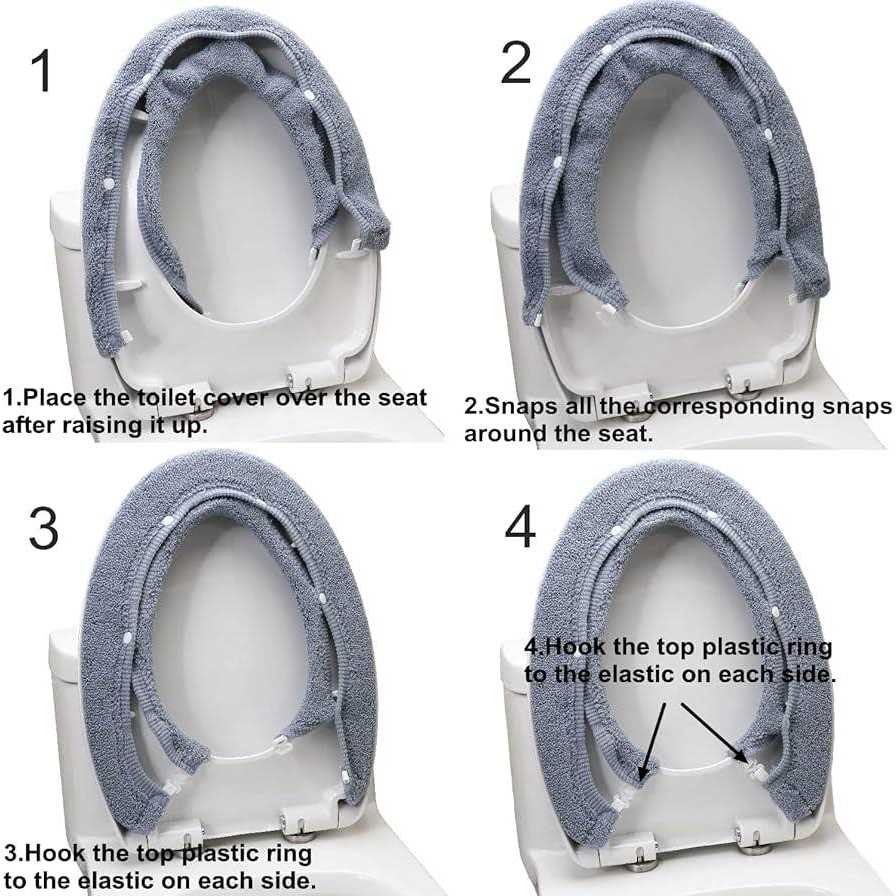 1

1.Place the toilet cover over the seat after raising it up.

2

2.Snaps all the corresponding snaps around the seat.

3

3.Hook the top plastic ring to the elastic on each side.

4

4.Hook the top plastic ring to the elastic on each side.