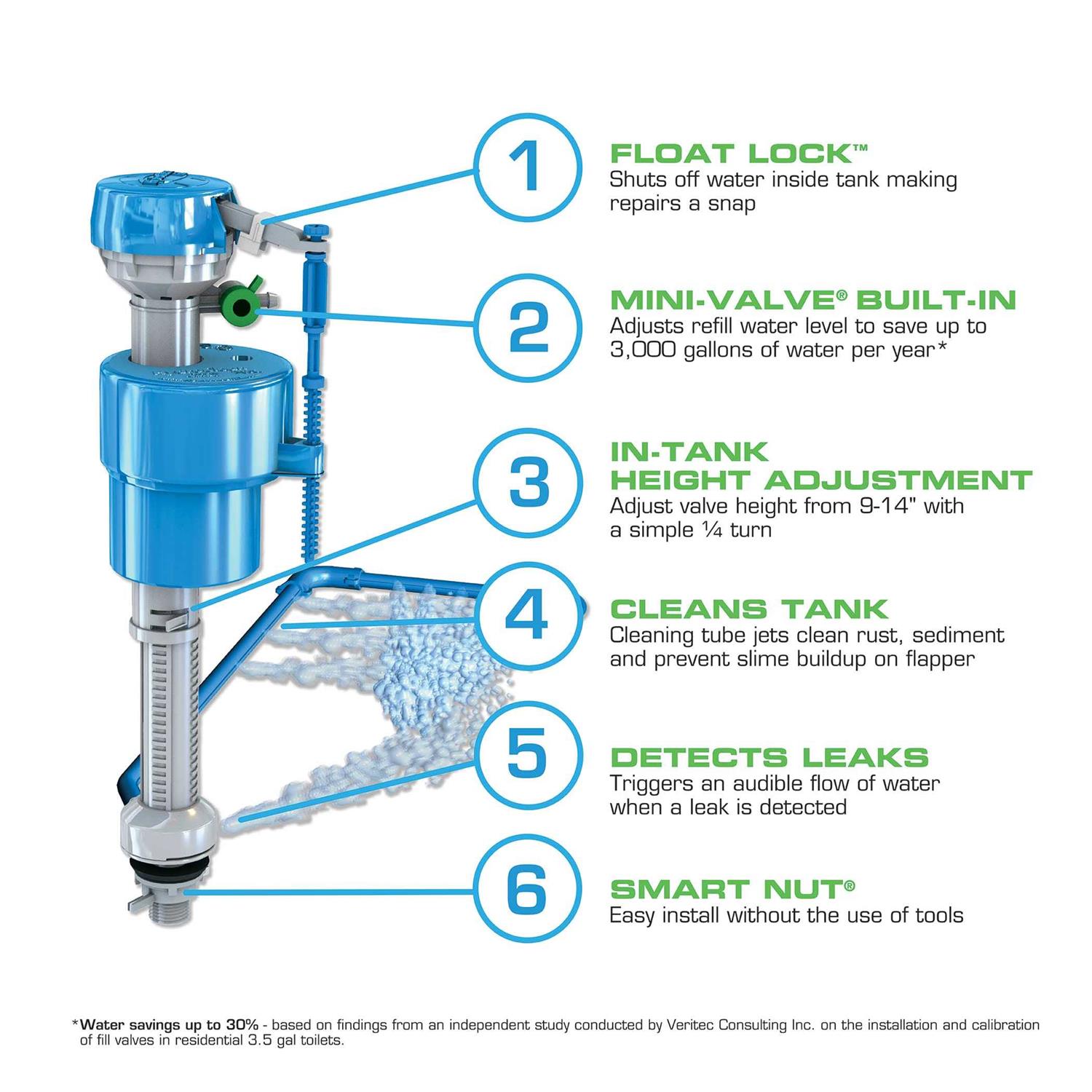 1
FLOAT LOCK™
Shuts off water inside tank making repairs a snap

2
MINI-VALVE® BUILT-IN
Adjusts refill water level to save up to 3,000 gallons of water per year*

3
IN-TANK HEIGHT ADJUSTMENT
Adjust valve height from 9-14" with a simple ¼ turn

4
CLEANS TANK
Cleaning tube jets clean rust, sediment and prevent slime buildup on flapper

5
DETECTS LEAKS
Triggers an audible flow of water when a leak is detected

6
SMART NUT®
Easy install without the use of tools

*Water savings up to 30% - based on findings from an independent study conducted by Veritec Consulting Inc. on the installation and calibration of fill valves in residential 3.5 gal toilets.