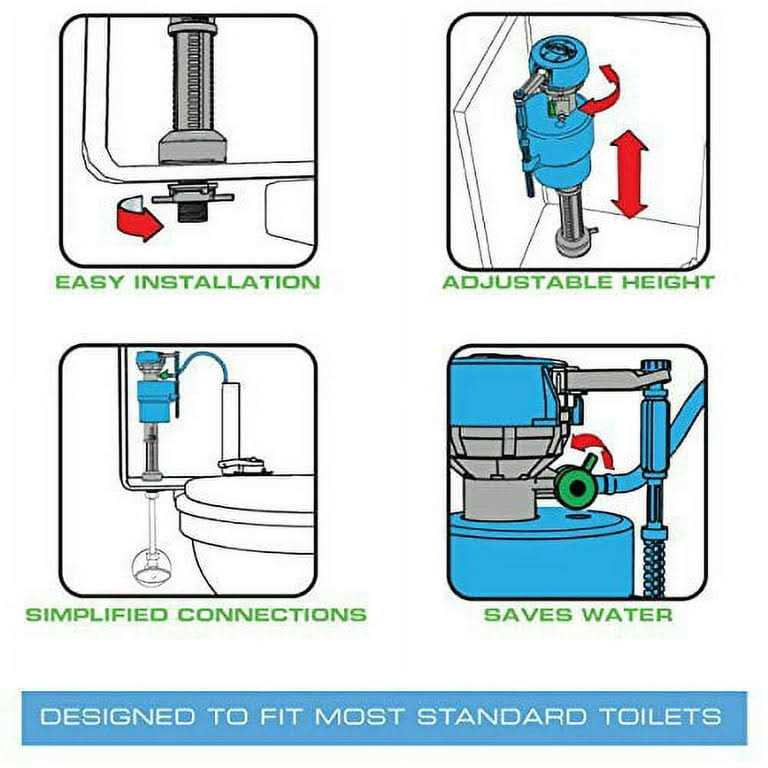 EASY INSTALLATION

ADJUSTABLE HEIGHT

SIMPLIFIED CONNECTIONS

SAVES WATER

DESIGNED TO FIT MOST STANDARD TOILETS