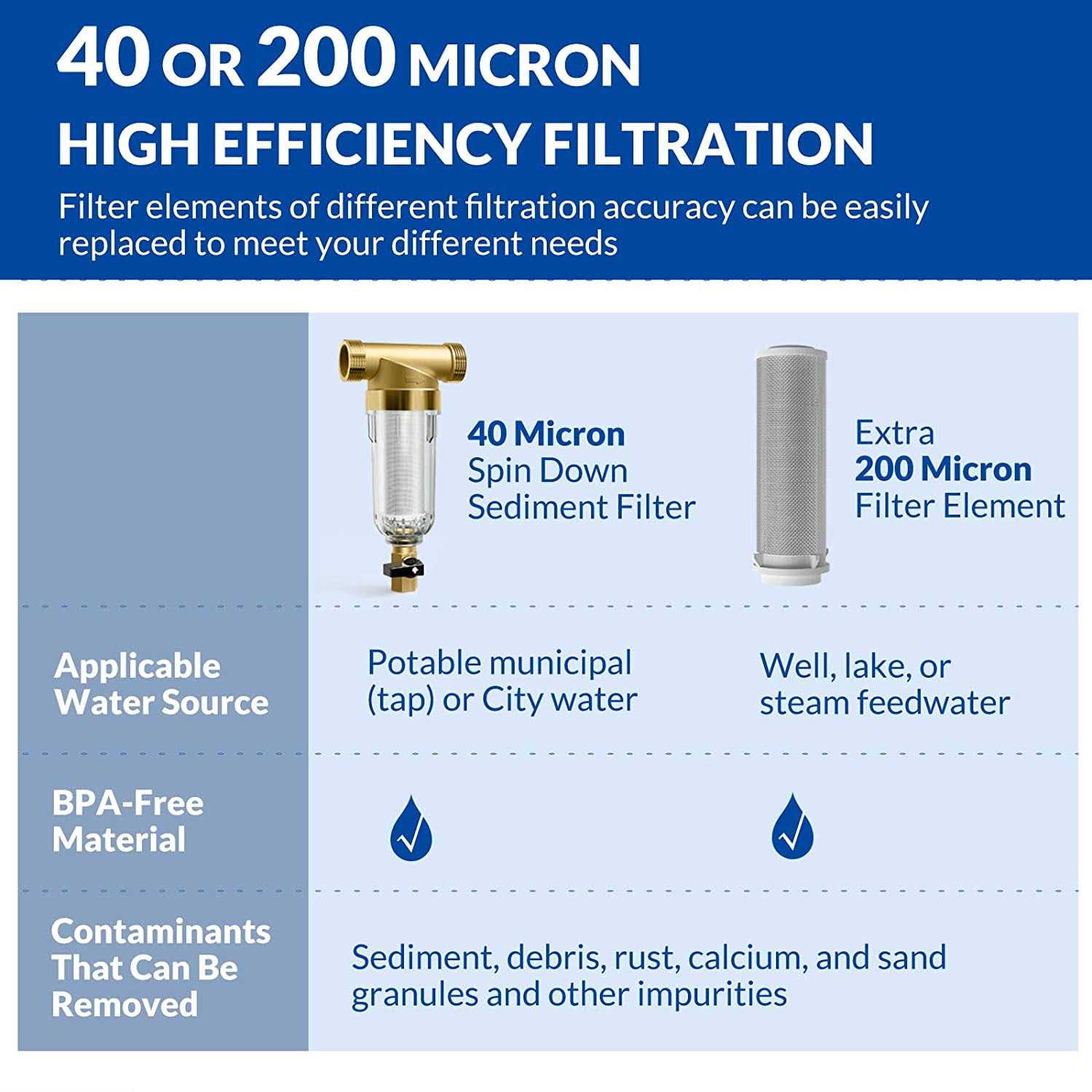 40 OR 200 MICRON
HIGH EFFICIENCY FILTRATION

Filter elements of different filtration accuracy can be easily replaced to meet your different needs

| | 40 Micron Spin Down Sediment Filter | Extra 200 Micron Filter Element |
|---|---|---|
| Applicable Water Source | Potable municipal (tap) or City water | Well, lake, or steam feedwater |
| BPA-Free Material | ✓ | ✓ |
| Contaminants That Can Be Removed | Sediment, debris, rust, calcium, and sand granules and other impurities | |