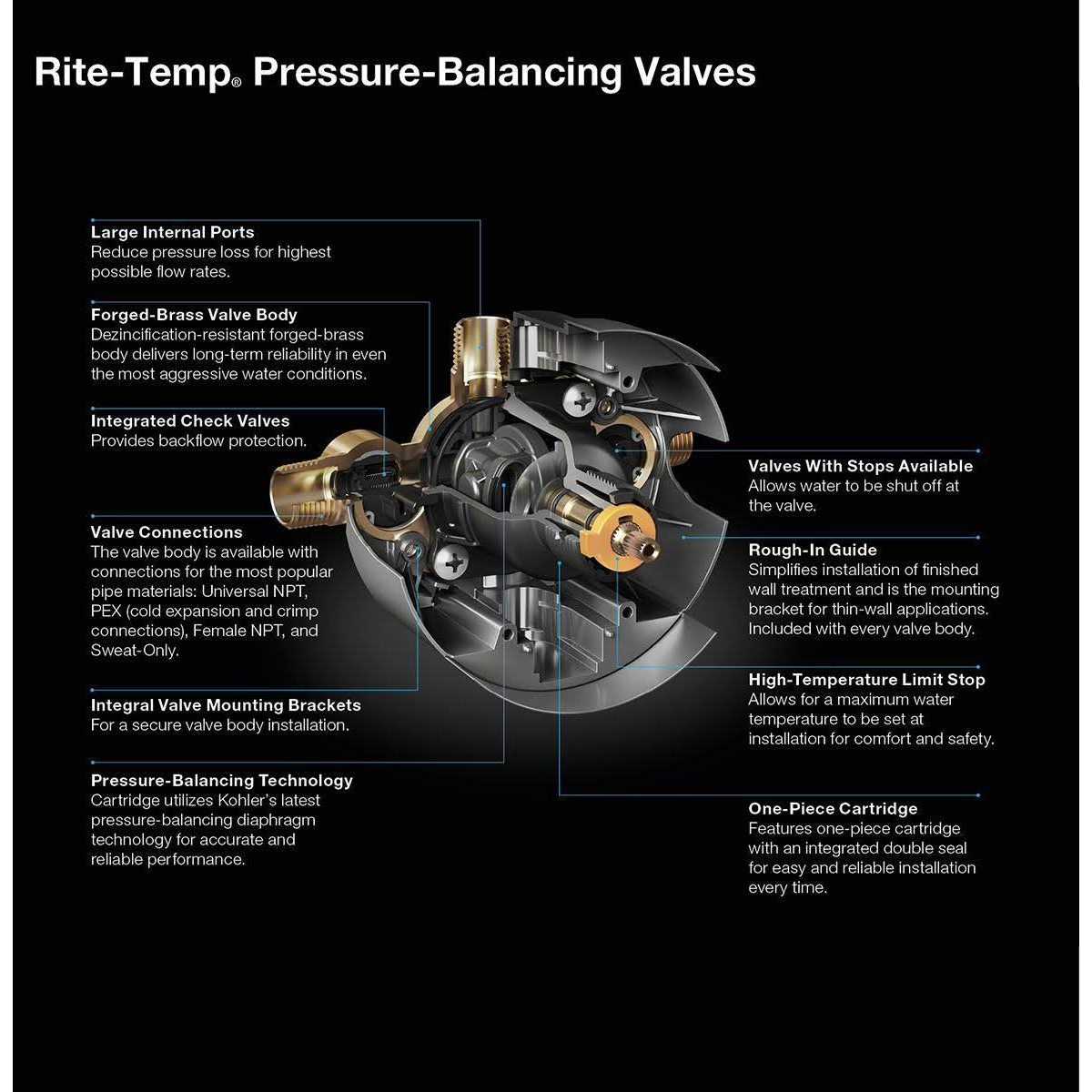 Rite-Temp® Pressure-Balancing Valves

Large Internal Ports
Reduce pressure loss for highest possible flow rates.

Forged-Brass Valve Body
Dezincification-resistant forged-brass body delivers long-term reliability in even the most aggressive water conditions.

Integrated Check Valves
Provides backflow protection.

Valve Connections
The valve body is available with connections for the most popular pipe materials: Universal NPT, PEX (cold expansion and crimp connections), Female NPT, and Sweat-Only.

Integral Valve Mounting Brackets
For a secure valve body installation.

Pressure-Balancing Technology
Cartridge utilizes Kohler's latest pressure-balancing diaphragm technology for accurate and reliable performance.

Valves With Stops Available
Allows water to be shut off at the valve.

Rough-In Guide
Simplifies installation of finished wall treatment and is the mounting bracket for thin-wall applications. Included with every valve body.

High-Temperature Limit Stop
Allows for a maximum water temperature to be set at installation for comfort and safety.

One-Piece Cartridge
Features one-piece cartridge with an integrated double seal for easy and reliable installation every time.