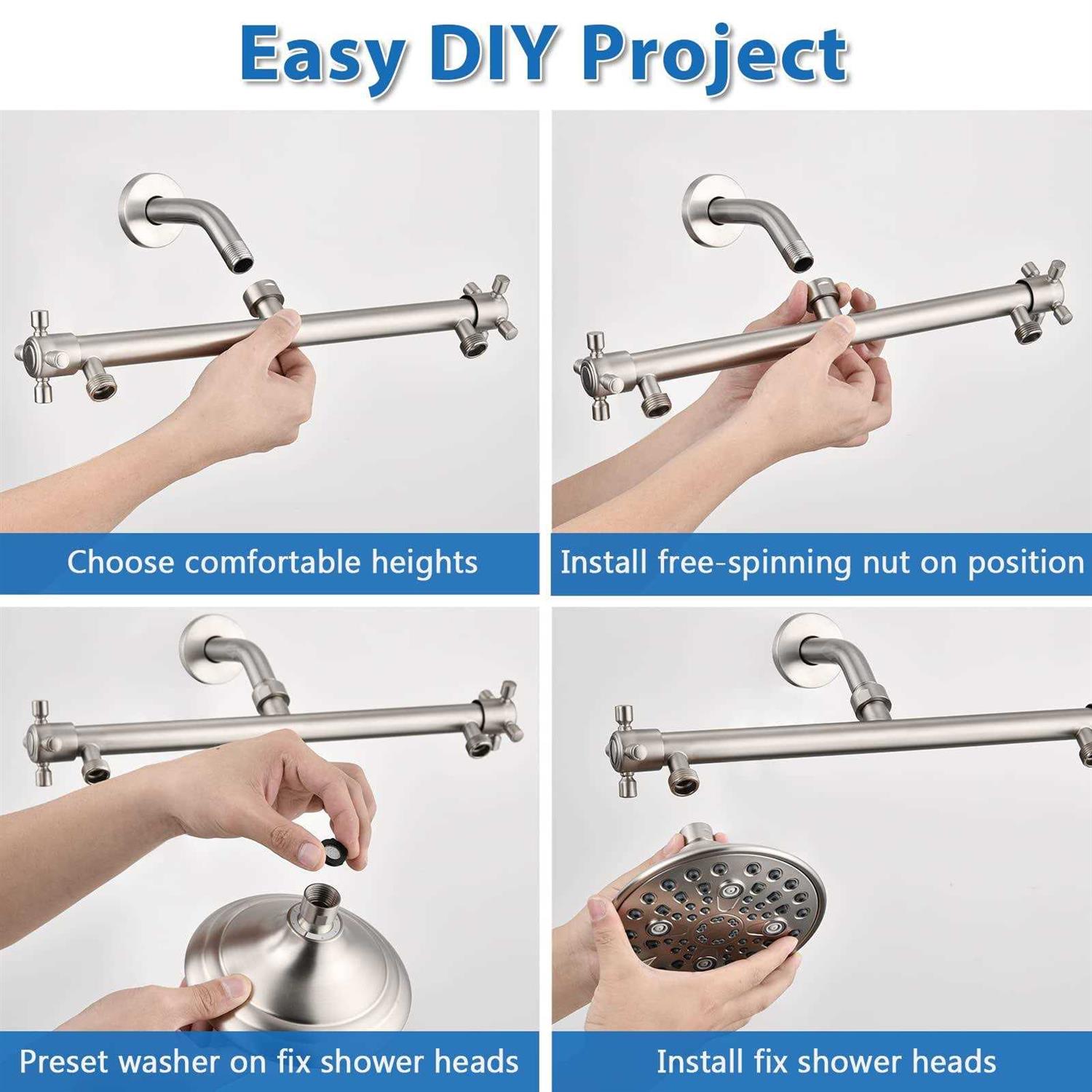 Easy DIY Project

Choose comfortable heights

Install free-spinning nut on position

Preset washer on fix shower heads

Install fix shower heads