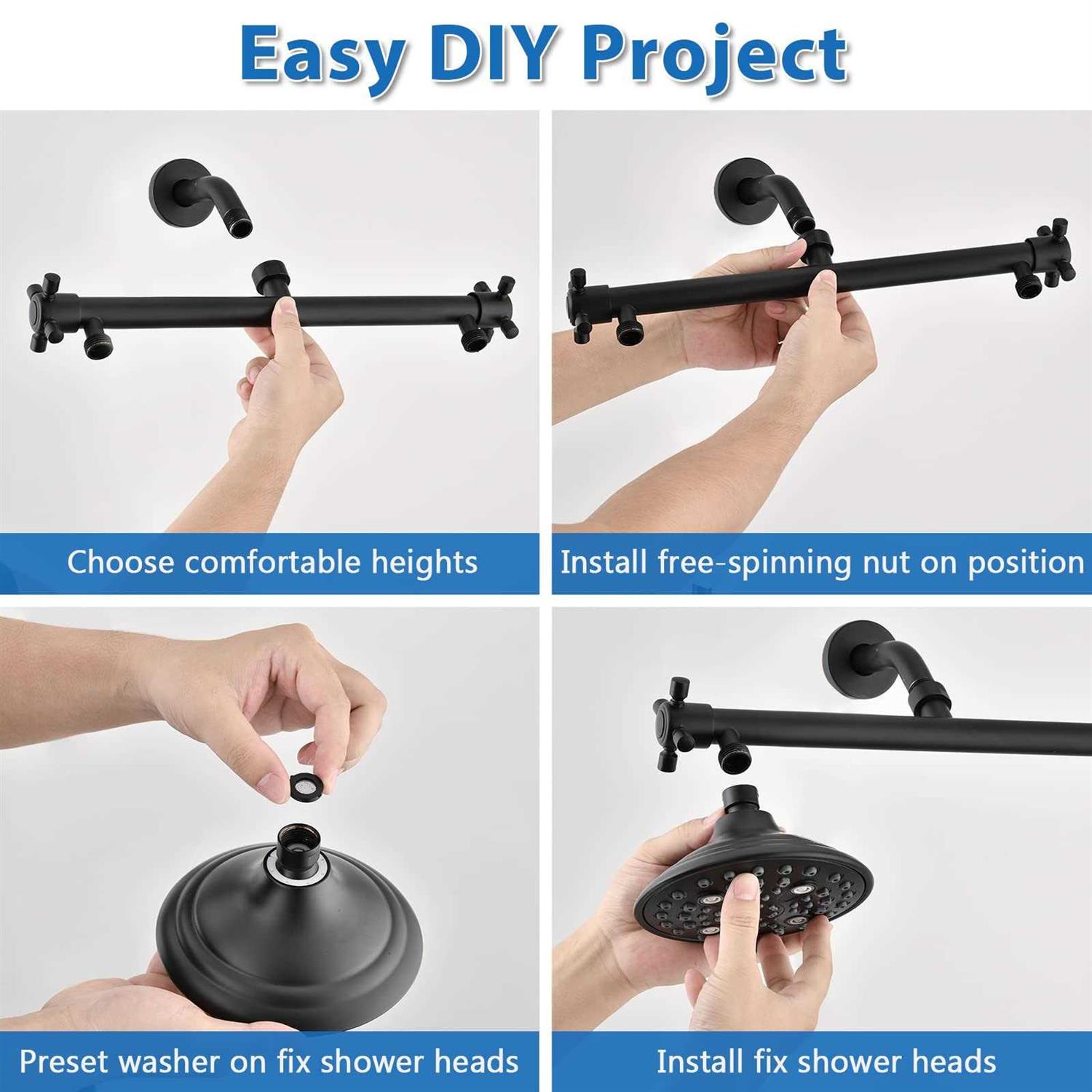 Easy DIY Project

Choose comfortable heights

Install free-spinning nut on position

Preset washer on fix shower heads

Install fix shower heads