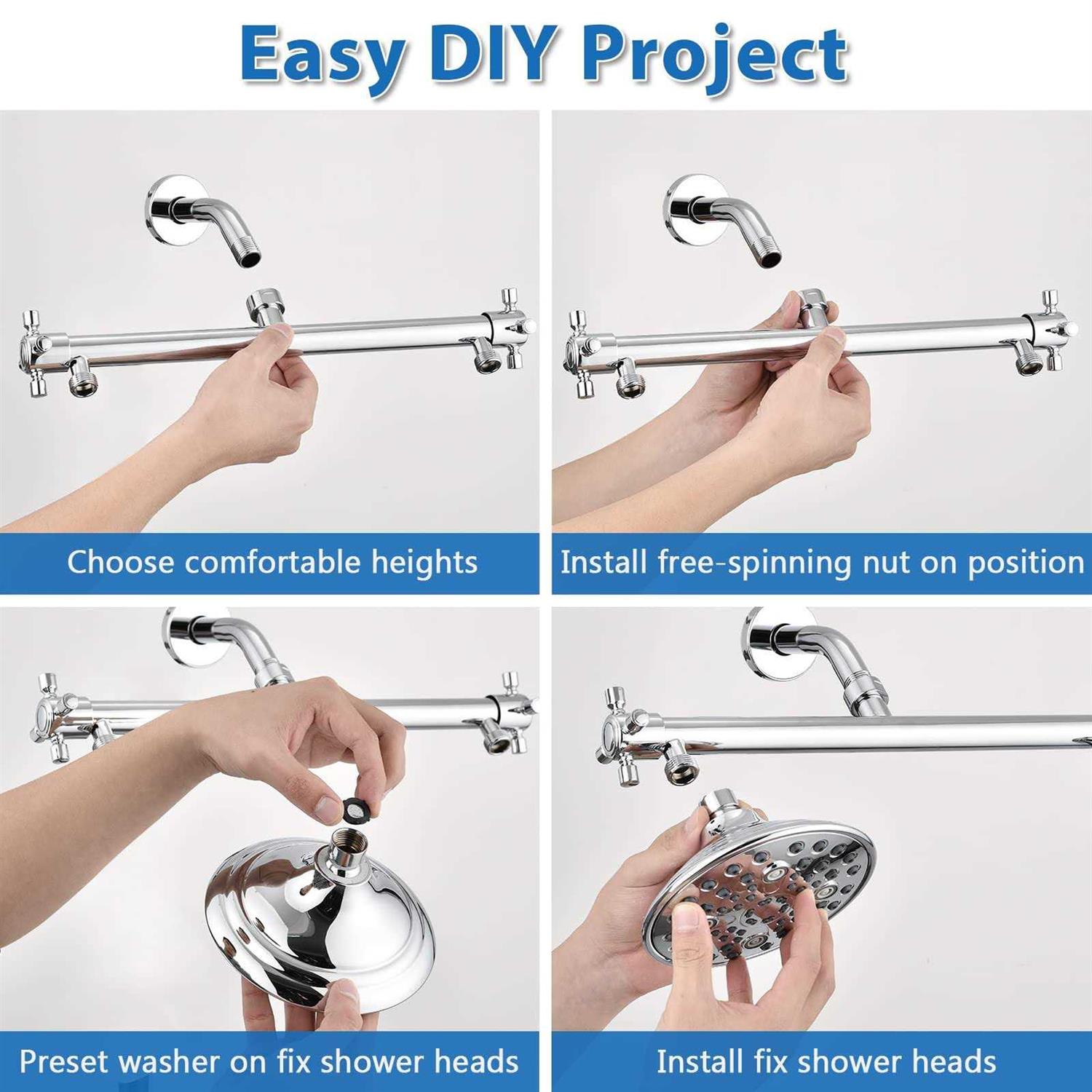 Easy DIY Project

Choose comfortable heights

Install free-spinning nut on position

Preset washer on fix shower heads

Install fix shower heads