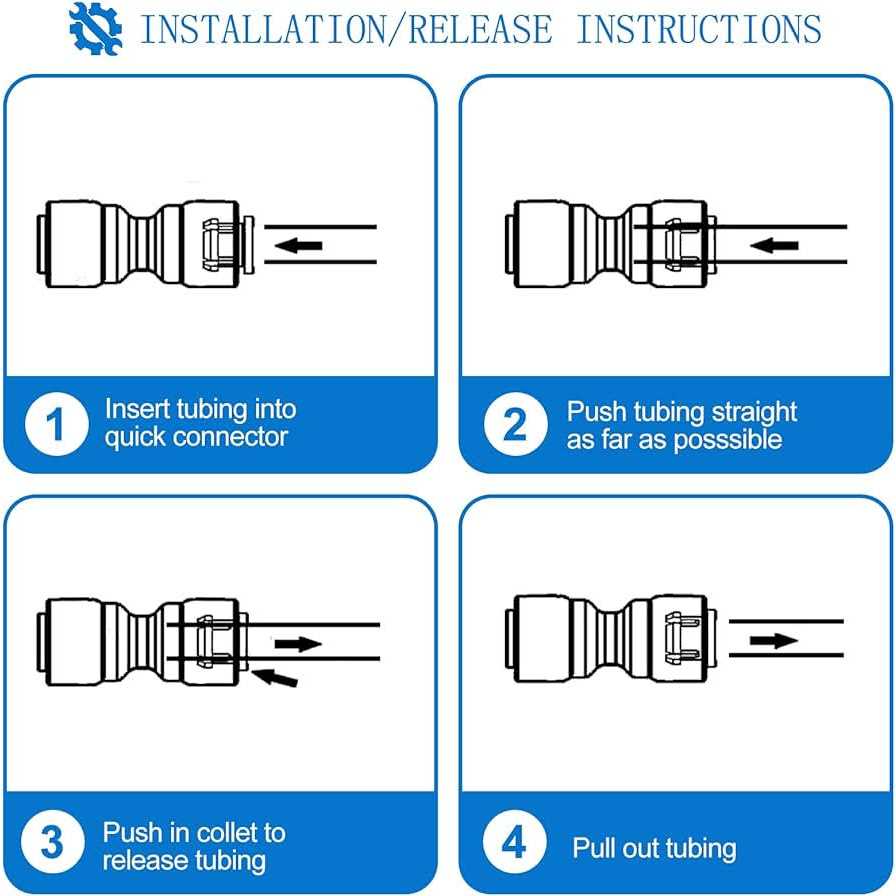 INSTALLATION/RELEASE INSTRUCTIONS

1 Insert tubing into quick connector

2 Push tubing straight as far as posssible

3 Push in collet to release tubing

4 Pull out tubing