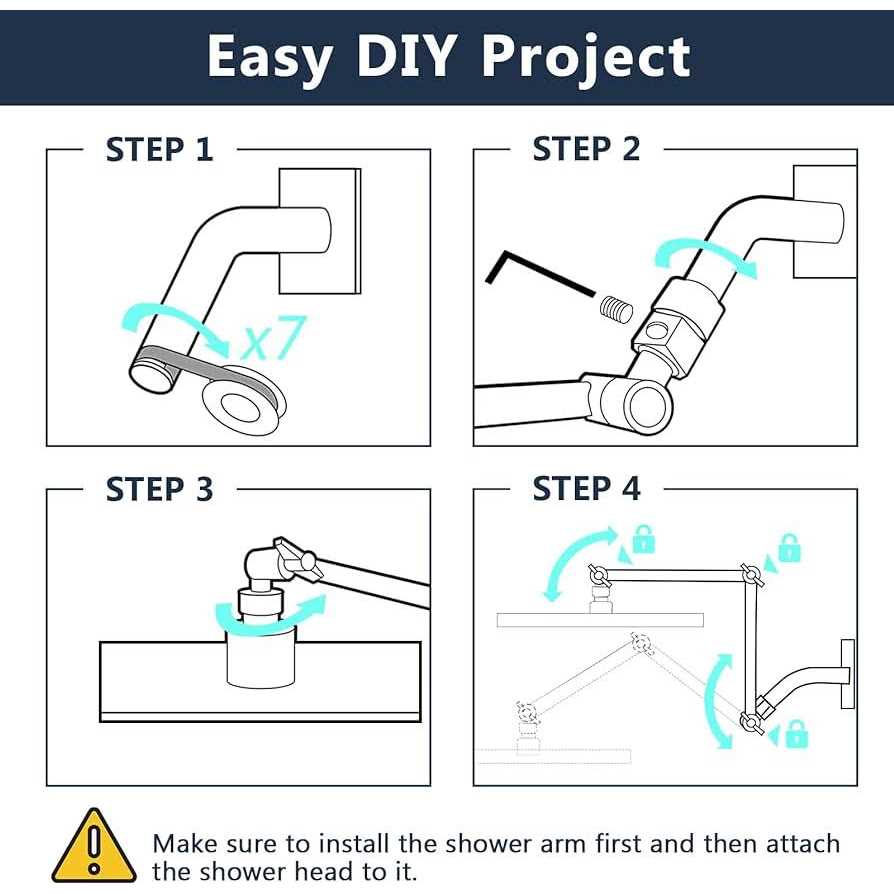 Easy DIY Project

STEP 1

x7

STEP 2

STEP 3

STEP 4

Make sure to install the shower arm first and then attach the shower head to it.