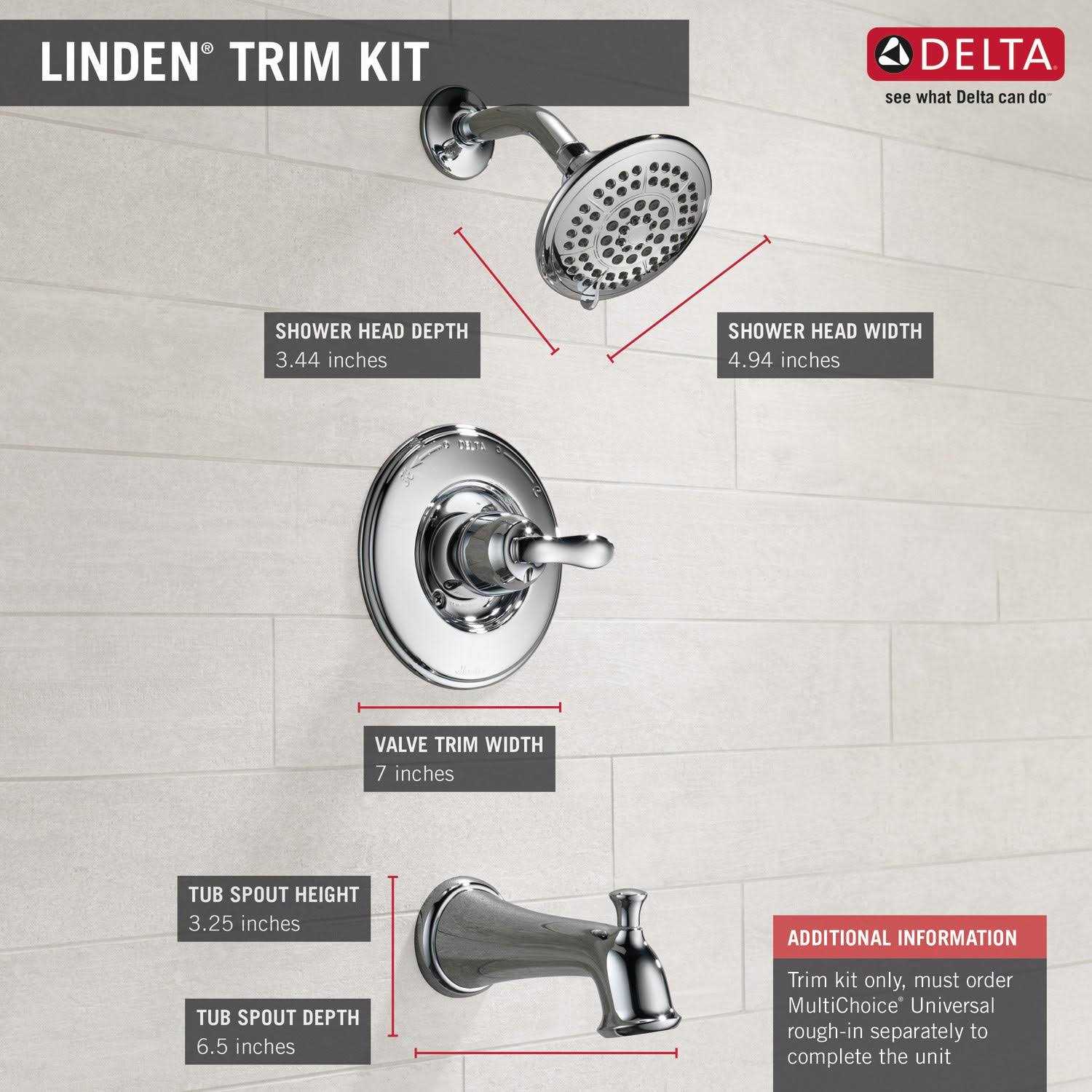 LINDEN® TRIM KIT

DELTA
see what Delta can do™

SHOWER HEAD DEPTH
3.44 inches

SHOWER HEAD WIDTH
4.94 inches

DELTA

VALVE TRIM WIDTH
7 inches

TUB SPOUT HEIGHT
3.25 inches

TUB SPOUT DEPTH
6.5 inches

ADDITIONAL INFORMATION
Trim kit only, must order MultiChoice® Universal rough-in separately to complete the unit