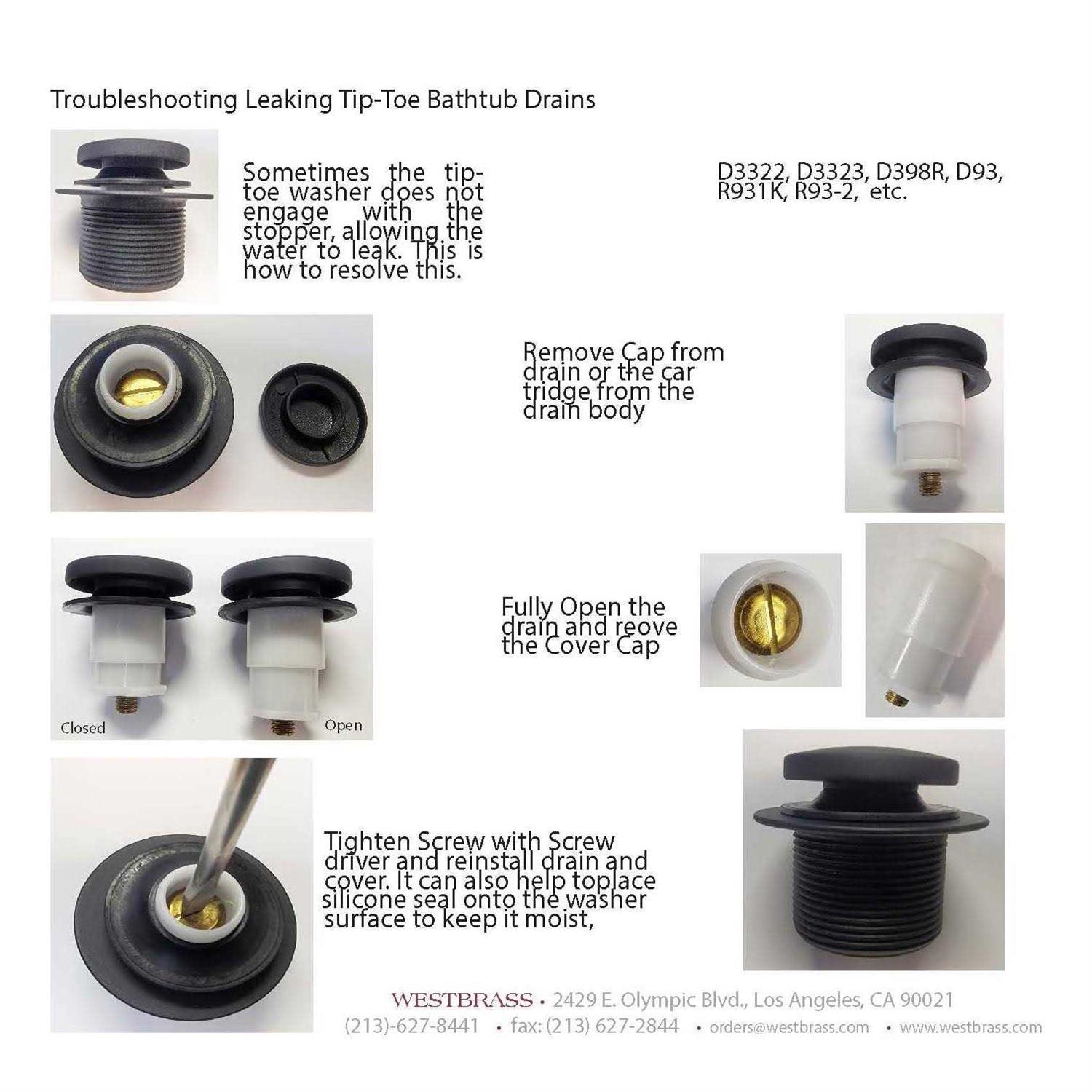 Troubleshooting Leaking Tip-Toe Bathtub Drains

Sometimes the tip-toe washer does not engage with the stopper, allowing the water to leak. This is how to resolve this.

D3322, D3323, D398R, D93, R931K, R93-2, etc.

Remove Cap from drain or the car tridge from the drain body

Closed

Open

Fully Open the drain and reove the Cover Cap

Tighten Screw with Screw driver and reinstall drain and cover. It can also help toplace silicone seal onto the washer surface to keep it moist,

WESTBRASS • 2429 E. Olympic Blvd., Los Angeles, CA 90021
(213)-627-8441 • fax: (213) 627-2844 • orders@westbrass.com • www.westbrass.com