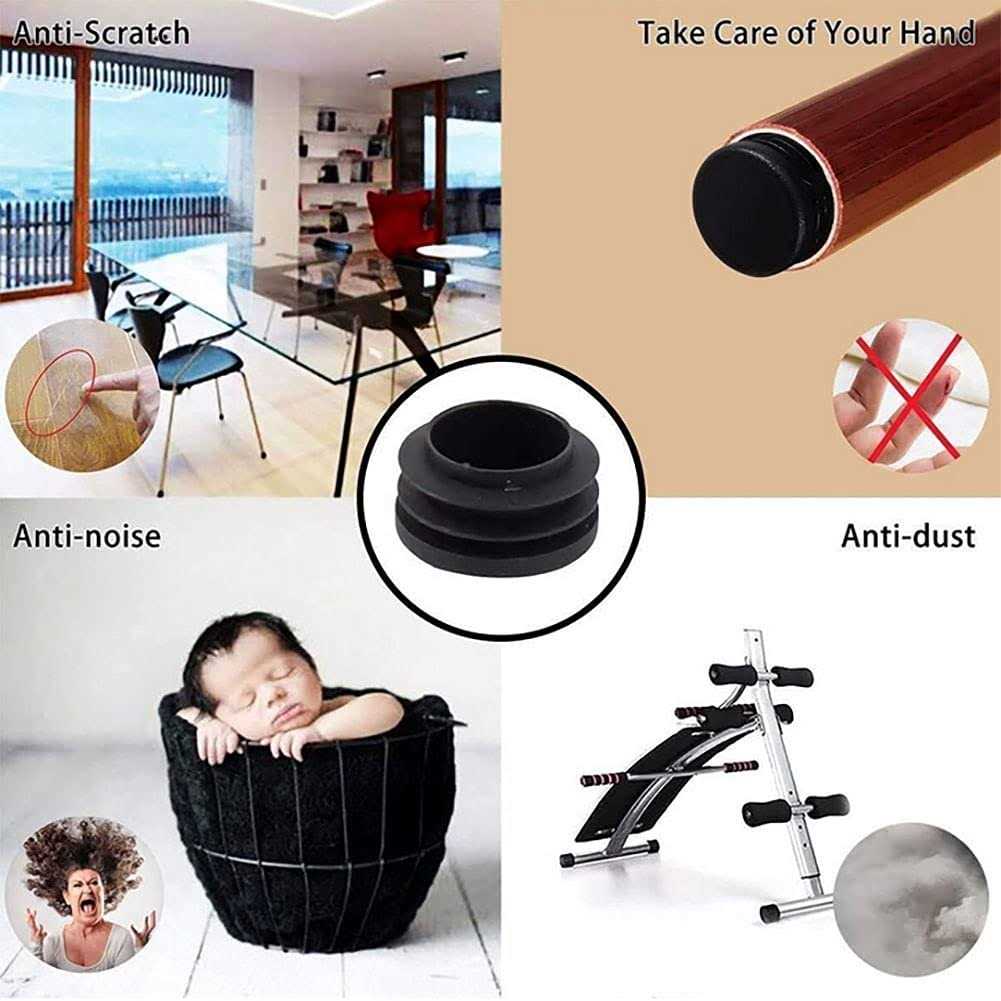 Anti-Scratch

Take Care of Your Hand

Anti-noise

Anti-dust