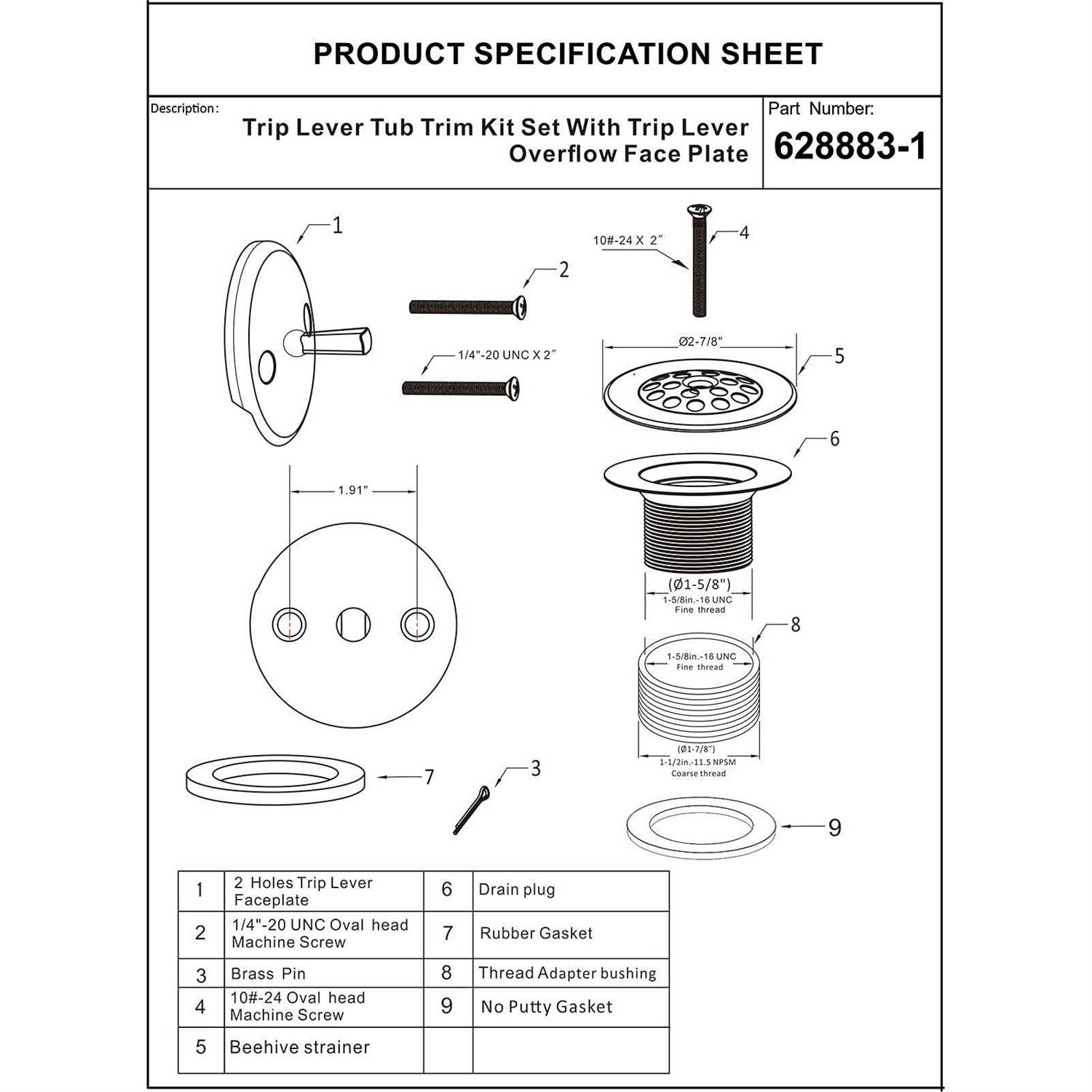 PRODUCT SPECIFICATION SHEET

Description:

Trip Lever Tub Trim Kit Set With Trip Lever Overflow Face Plate

Part Number:

628883-1

1

2

1/4"-20 UNC X 2″

10#-24 X 2″

4

Ø2-7/8"

5

6

1.91"

(Ø1-5/8")
1-5/8in.-16 UNC
Fine thread

8

1-5/8in.-16 UNC
Fine thread

(Ø1-7/8")
1-1/2in.-11.5 NPSM
Coarse thread

7

3

9

| 1 | 2 Holes Trip Lever Faceplate | 6 | Drain plug |
|---|---|---|---|
| 2 | 1/4"-20 UNC Oval head Machine Screw | 7 | Rubber Gasket |
| 3 | Brass Pin | 8 | Thread Adapter bushing |
| 4 | 10#-24 Oval head Machine Screw | 9 | No Putty Gasket |
| 5 | Beehive strainer | | |