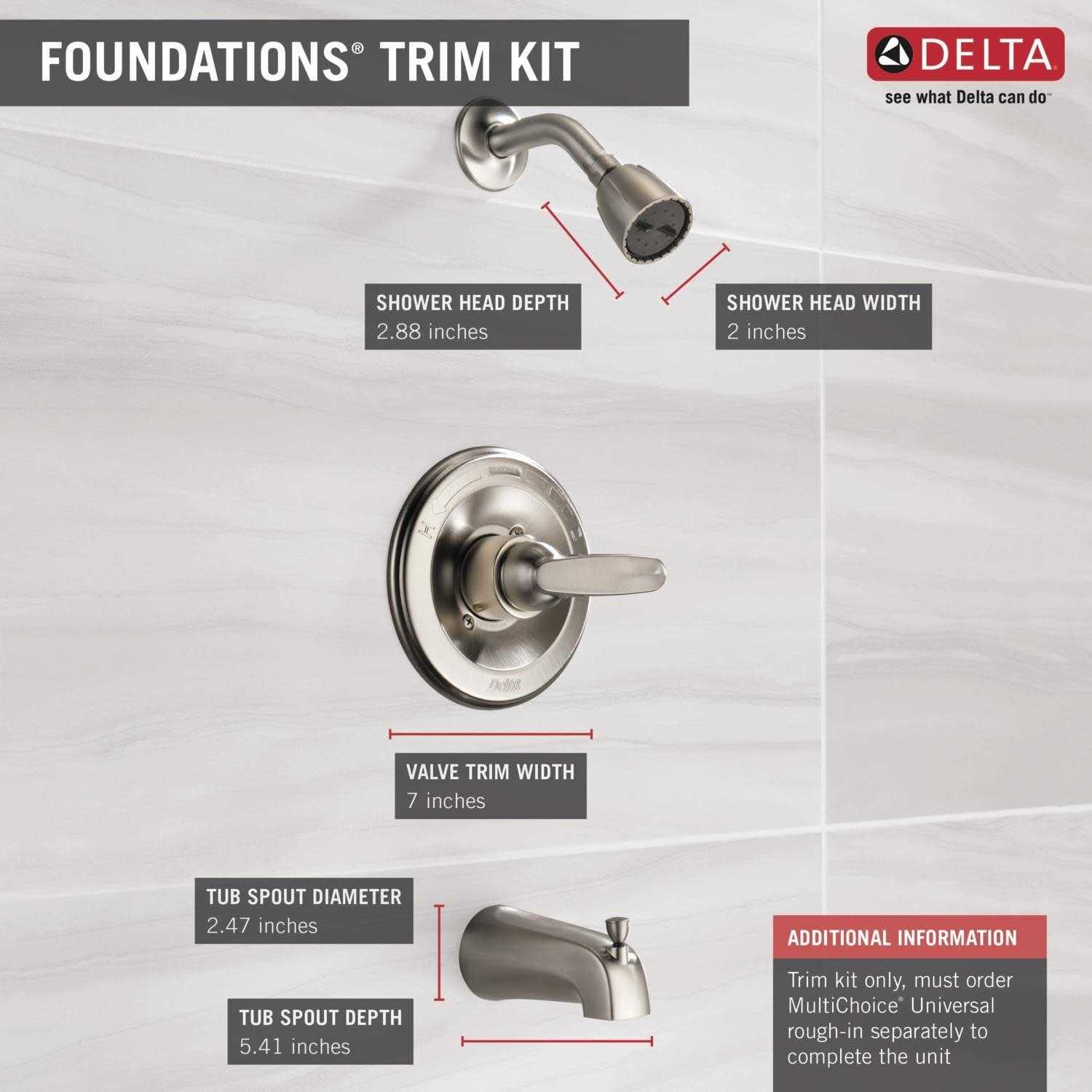 FOUNDATIONS® TRIM KIT

DELTA
see what Delta can do™

SHOWER HEAD DEPTH
2.88 inches

SHOWER HEAD WIDTH
2 inches

H

Delta

VALVE TRIM WIDTH
7 inches

TUB SPOUT DIAMETER
2.47 inches

TUB SPOUT DEPTH
5.41 inches

ADDITIONAL INFORMATION
Trim kit only, must order MultiChoice® Universal rough-in separately to complete the unit