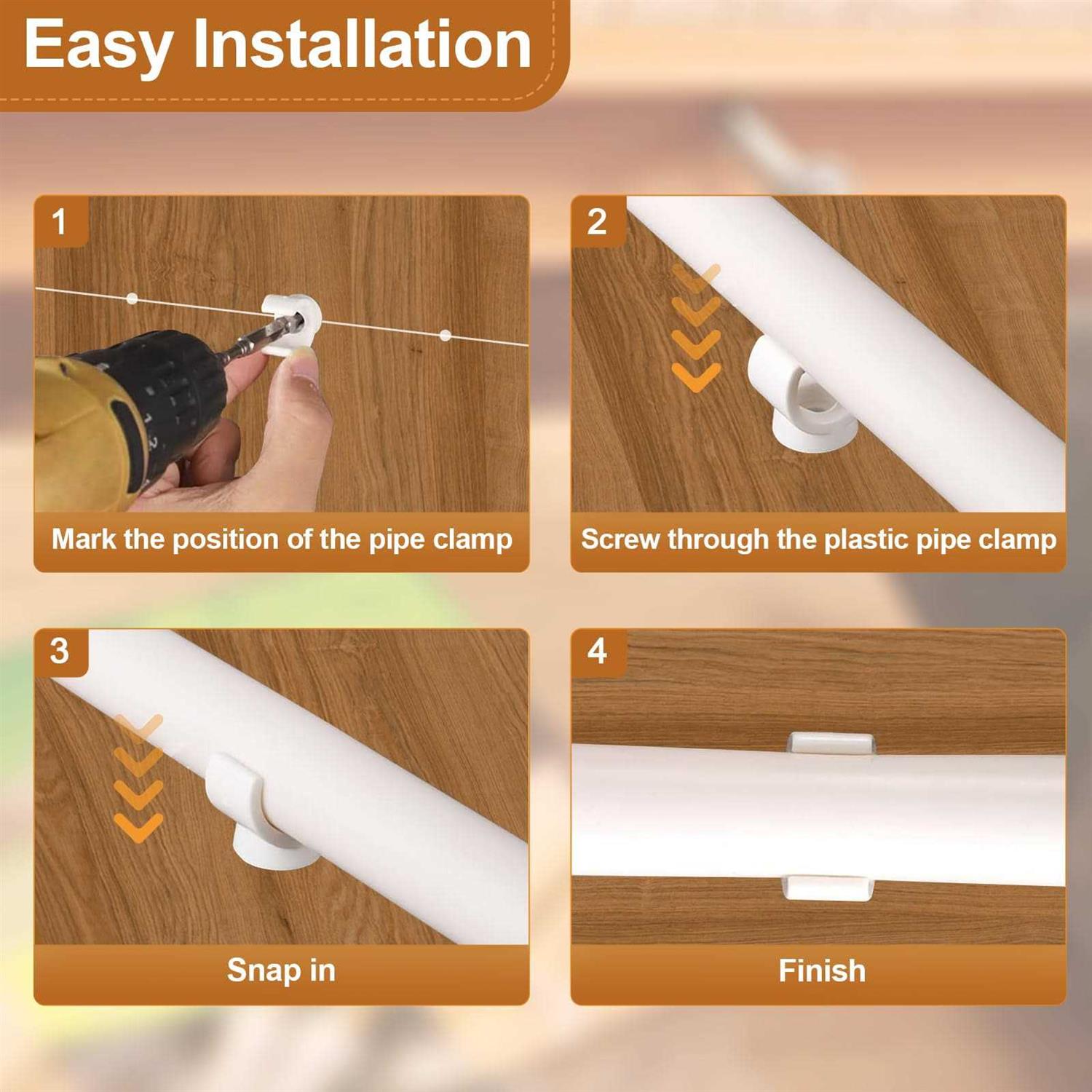 Easy Installation

1

Mark the position of the pipe clamp

2

Screw through the plastic pipe clamp

3

Snap in

4

Finish