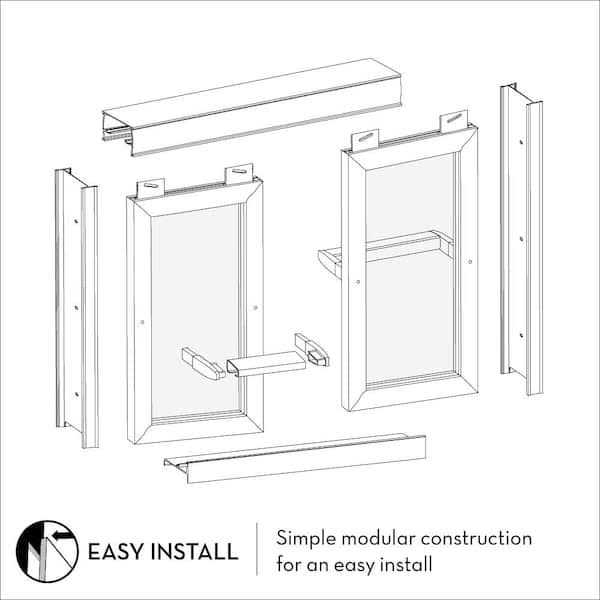 EASY INSTALL

Simple modular construction for an easy install