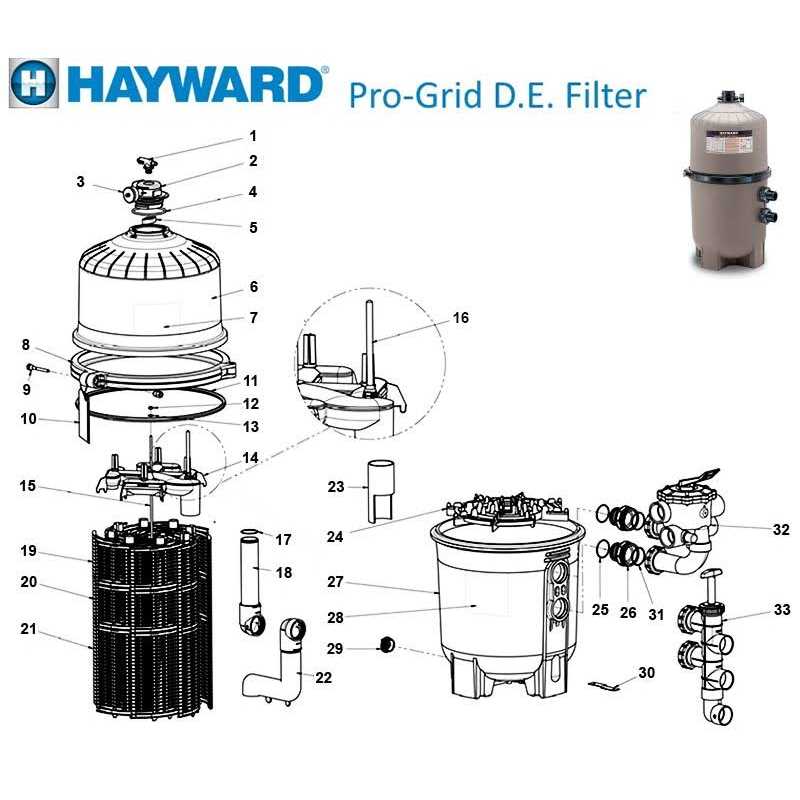 HAYWARD® Pro-Grid D.E. Filter

1
2
3
4
5
6
7
8
9
10
11
12
13
14
15
16
17
18
19
20
21
22
23
24
25
26
27
28
29
30
31
32
33