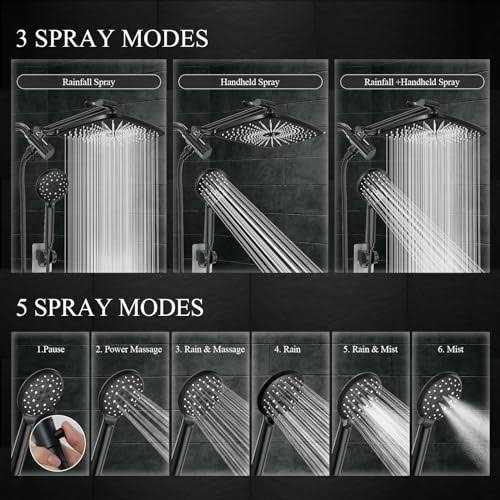 3 SPRAY MODES

Rainfall Spray

Handheld Spray

Rainfall +Handheld Spray

5 SPRAY MODES

1.Pause

2. Power Massage

3. Rain & Massage

4. Rain

5. Rain & Mist

6. Mist