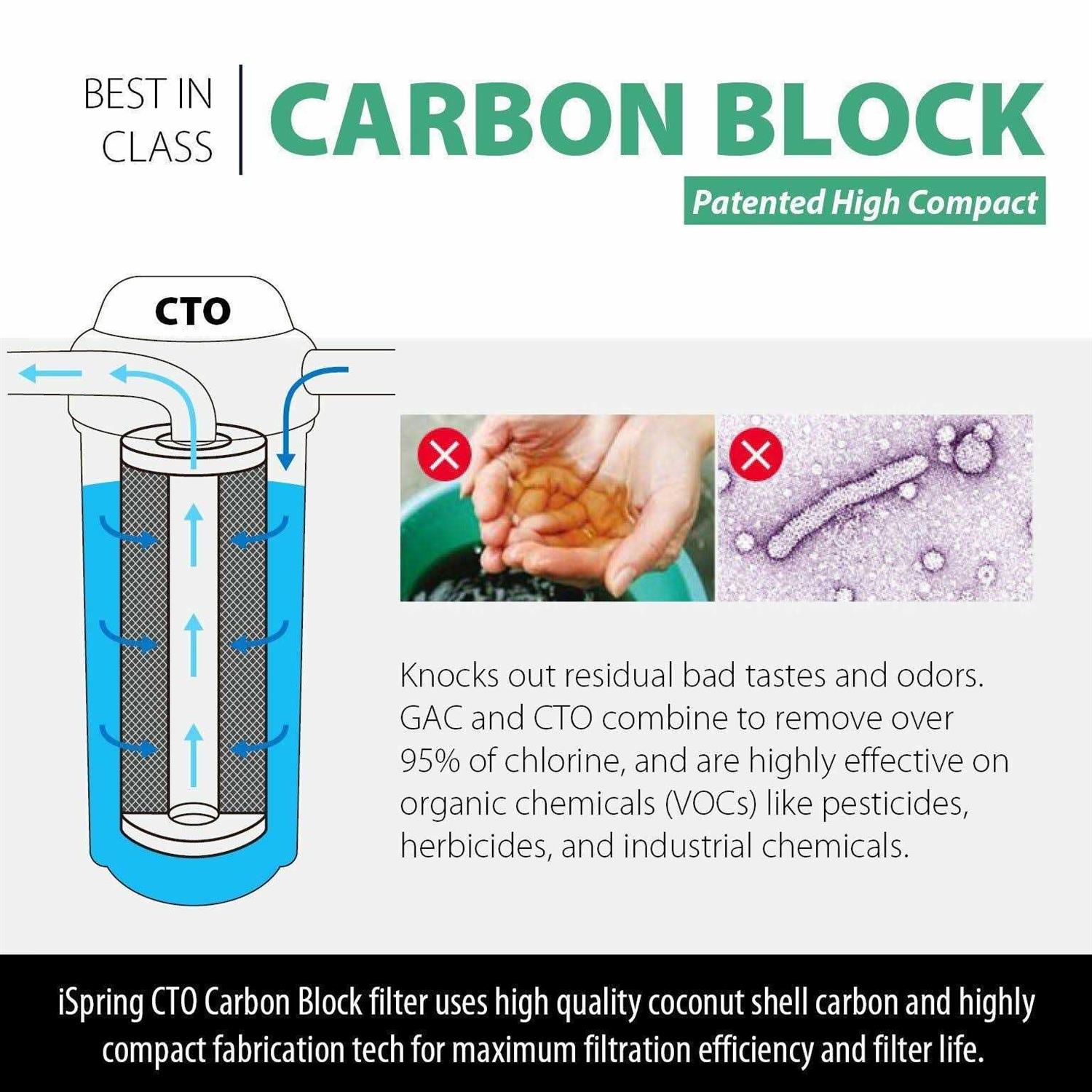 BEST IN CLASS

CARBON BLOCK

Patented High Compact

CTO

Knocks out residual bad tastes and odors. GAC and CTO combine to remove over 95% of chlorine, and are highly effective on organic chemicals (VOCs) like pesticides, herbicides, and industrial chemicals.

iSpring CTO Carbon Block filter uses high quality coconut shell carbon and highly compact fabrication tech for maximum filtration efficiency and filter life.