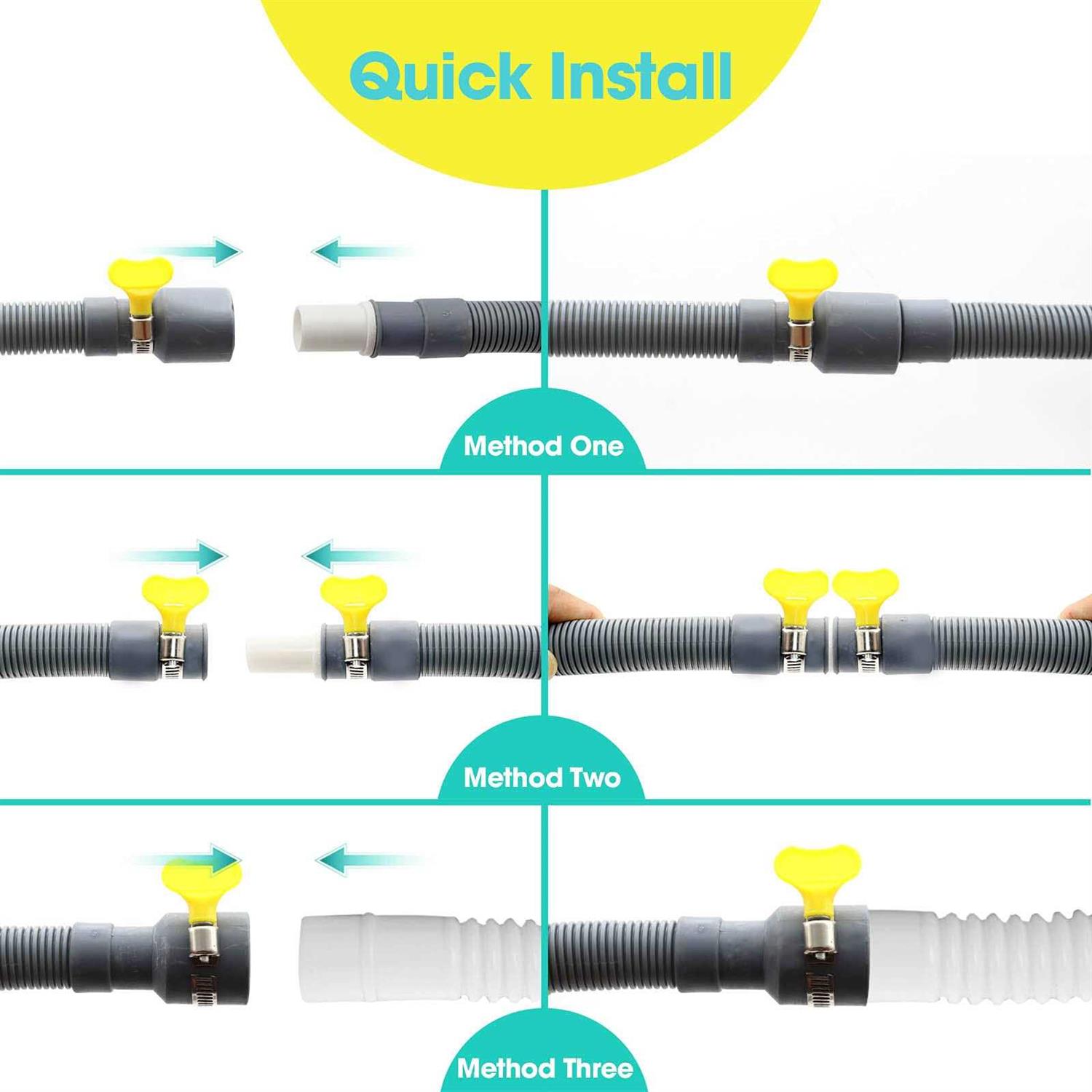 Quick Install

Method One

Method Two

Method Three