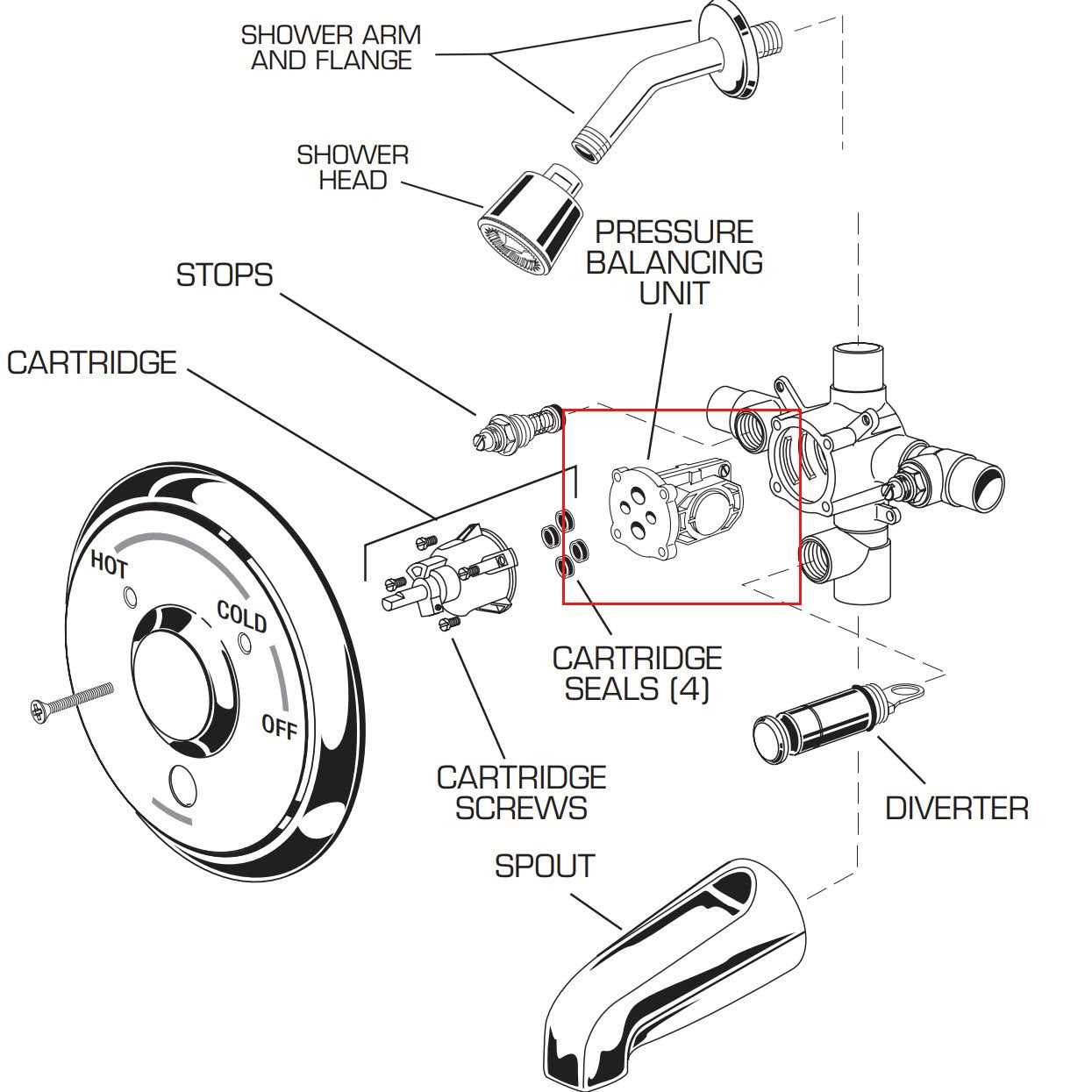 SHOWER ARM AND FLANGE

SHOWER HEAD

PRESSURE BALANCING UNIT

STOPS

CARTRIDGE

HOT

COLD

OFF

CARTRIDGE SEALS (4)

CARTRIDGE SCREWS

DIVERTER

SPOUT