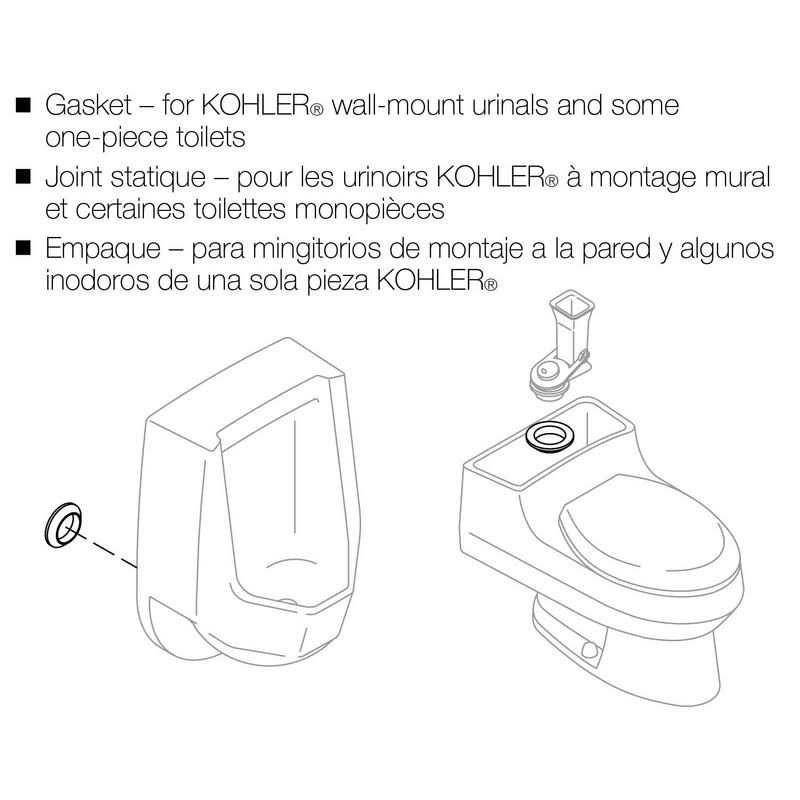 ■ Gasket – for KOHLER® wall-mount urinals and some one-piece toilets

■ Joint statique – pour les urinoirs KOHLER® à montage mural et certaines toilettes monopièces

■ Empaque – para mingitorios de montaje a la pared y algunos inodoros de una sola pieza KOHLER®